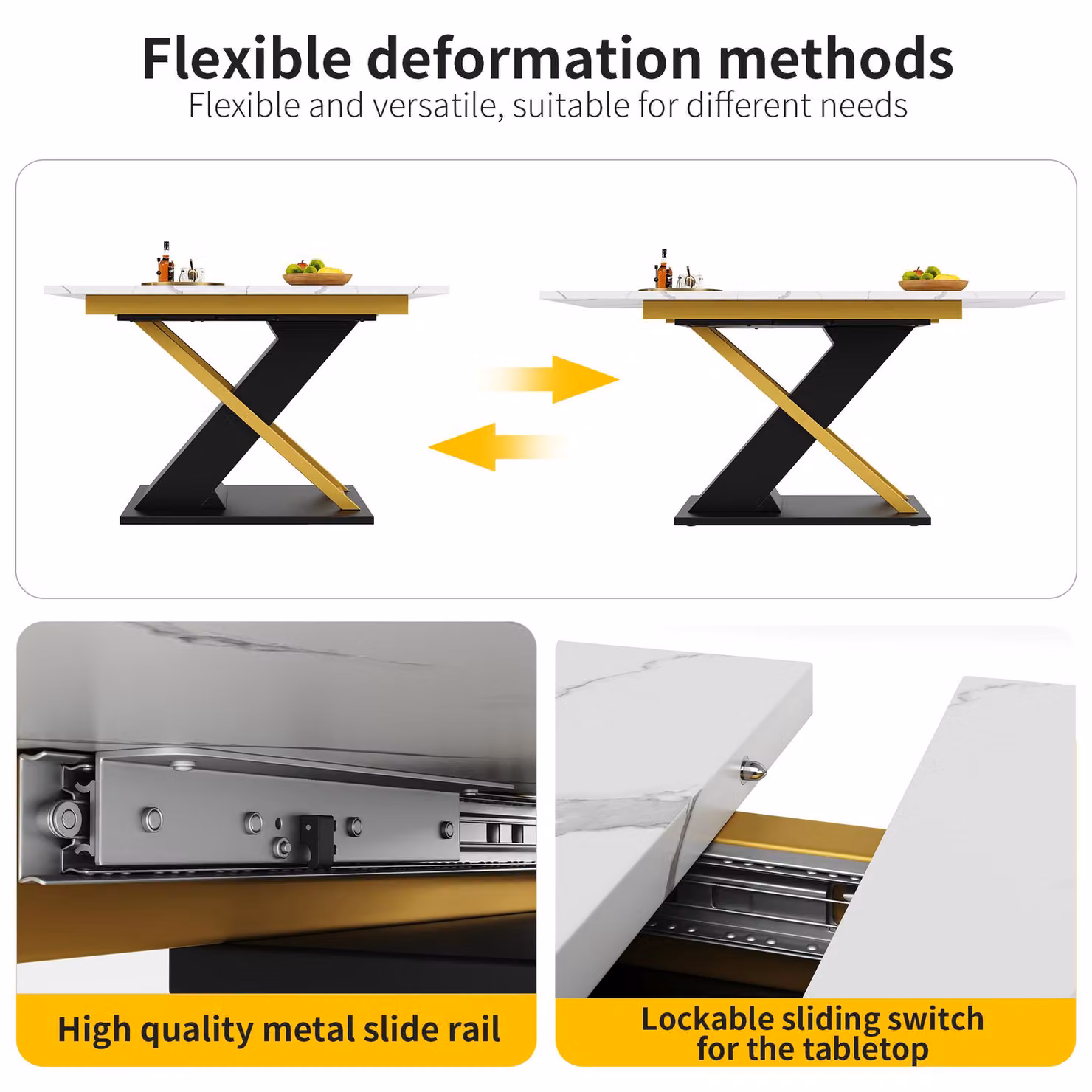 Flexible deformation methods
Flexible and versatile, suitable for different needs

High quality metal slide rail

Lockable sliding switch for the tabletop