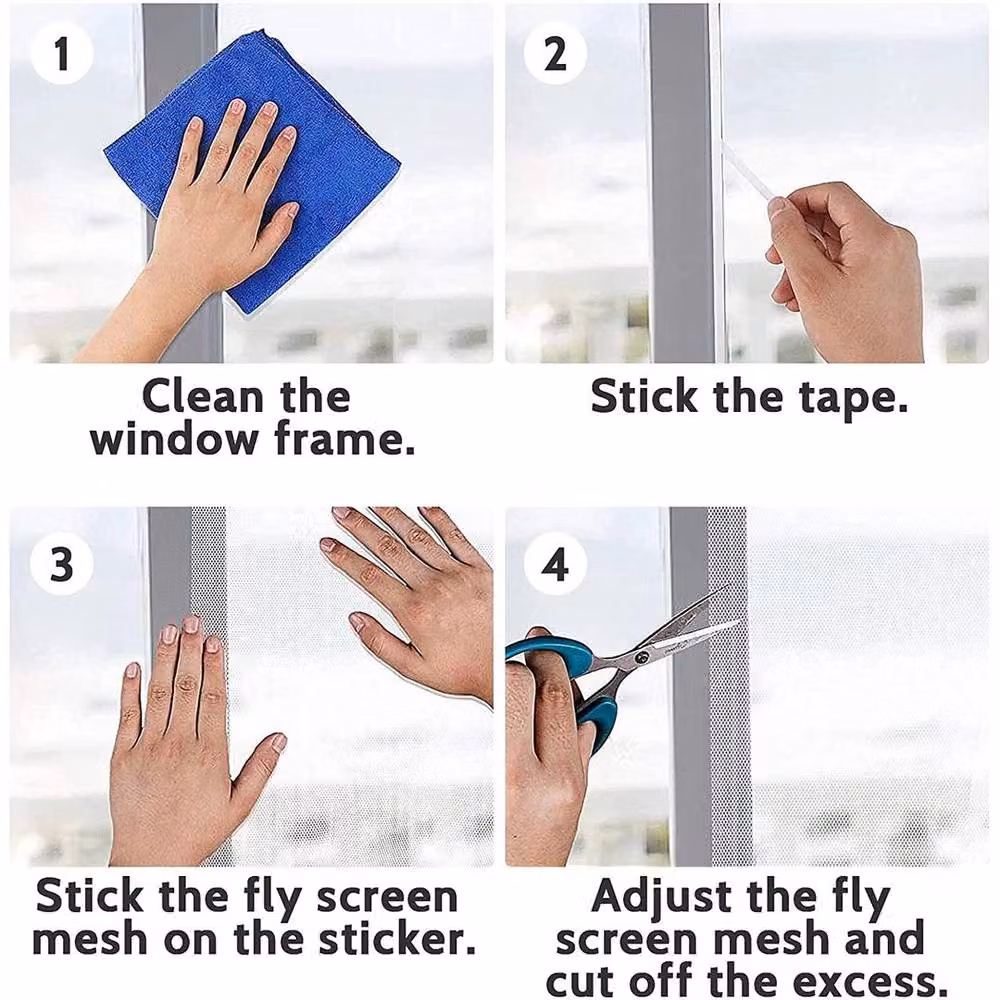 1

Clean the window frame.

2

Stick the tape.

3

Stick the fly screen mesh on the sticker.

4

Adjust the fly screen mesh and cut off the excess.