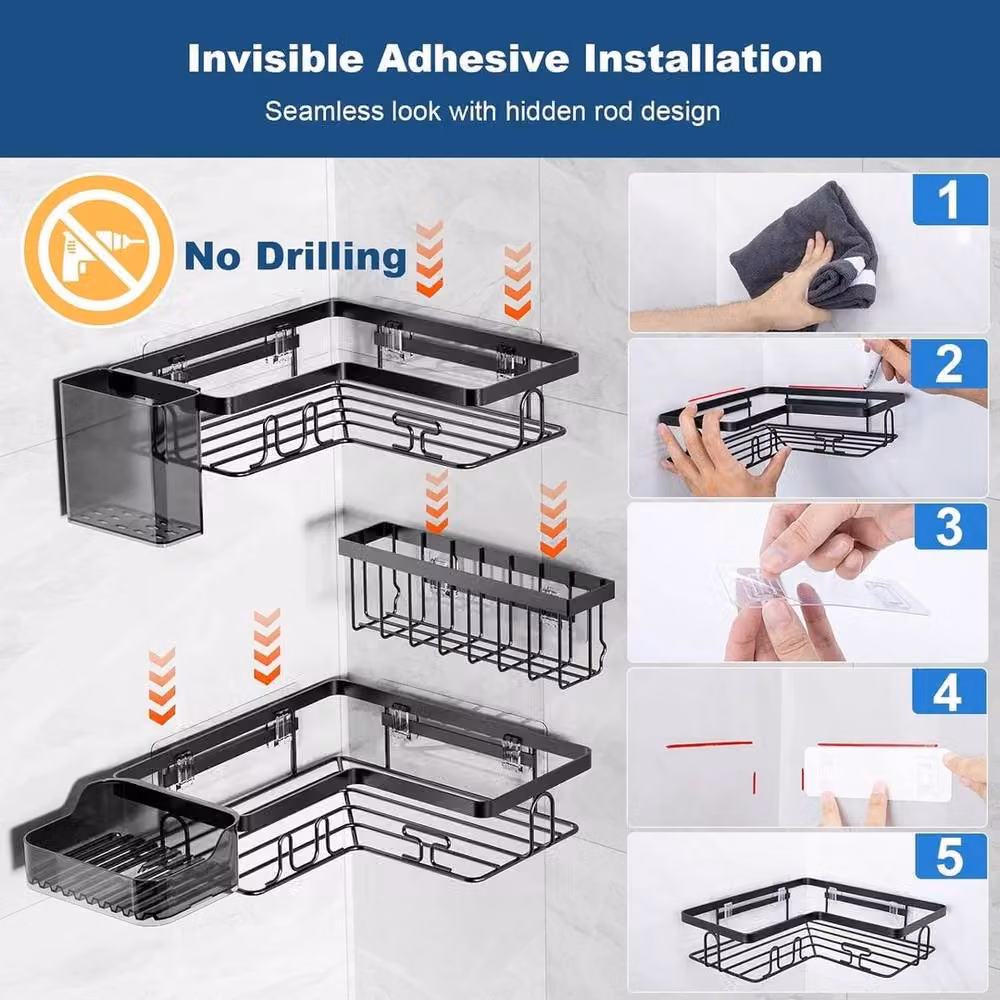 Invisible Adhesive Installation
Seamless look with hidden rod design

No Drilling

1
2
3
4
5