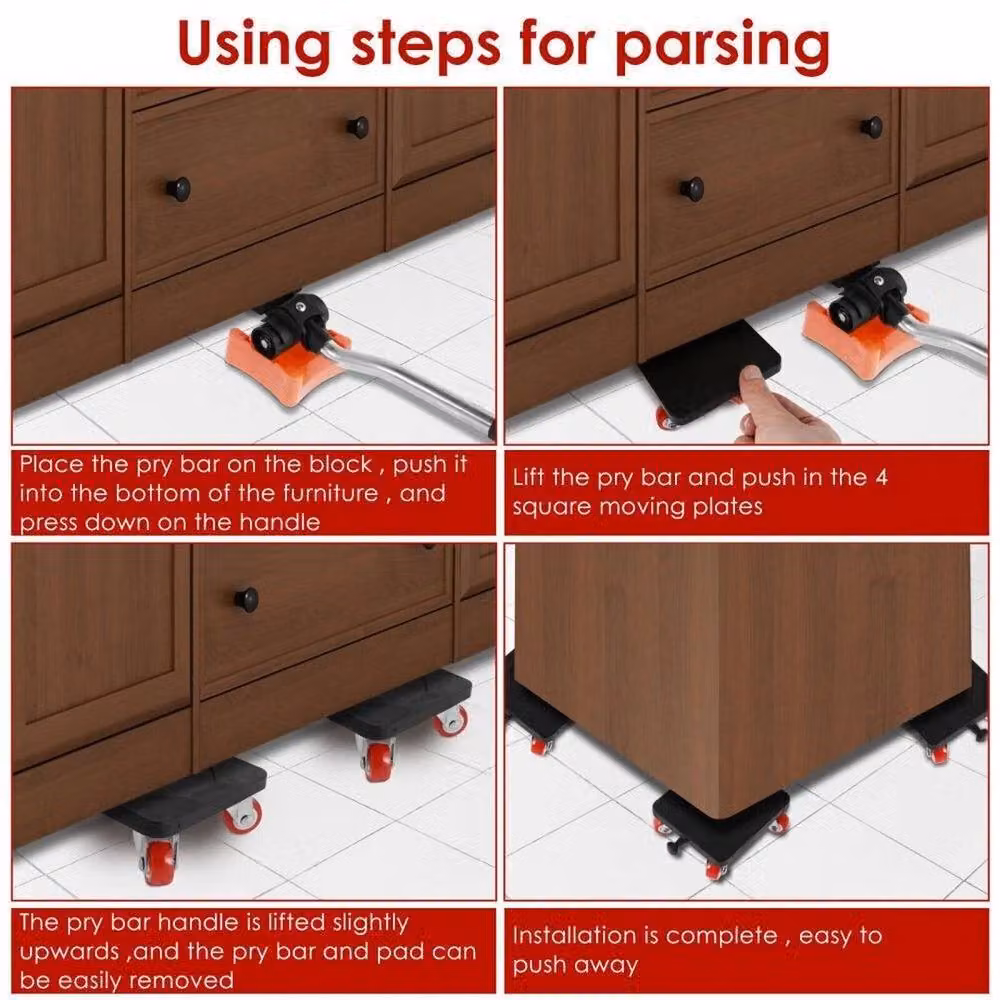 Using steps for parsing

Place the pry bar on the block , push it into the bottom of the furniture , and press down on the handle

Lift the pry bar and push in the 4 square moving plates

The pry bar handle is lifted slightly upwards ,and the pry bar and pad can be easily removed

Installation is complete , easy to push away