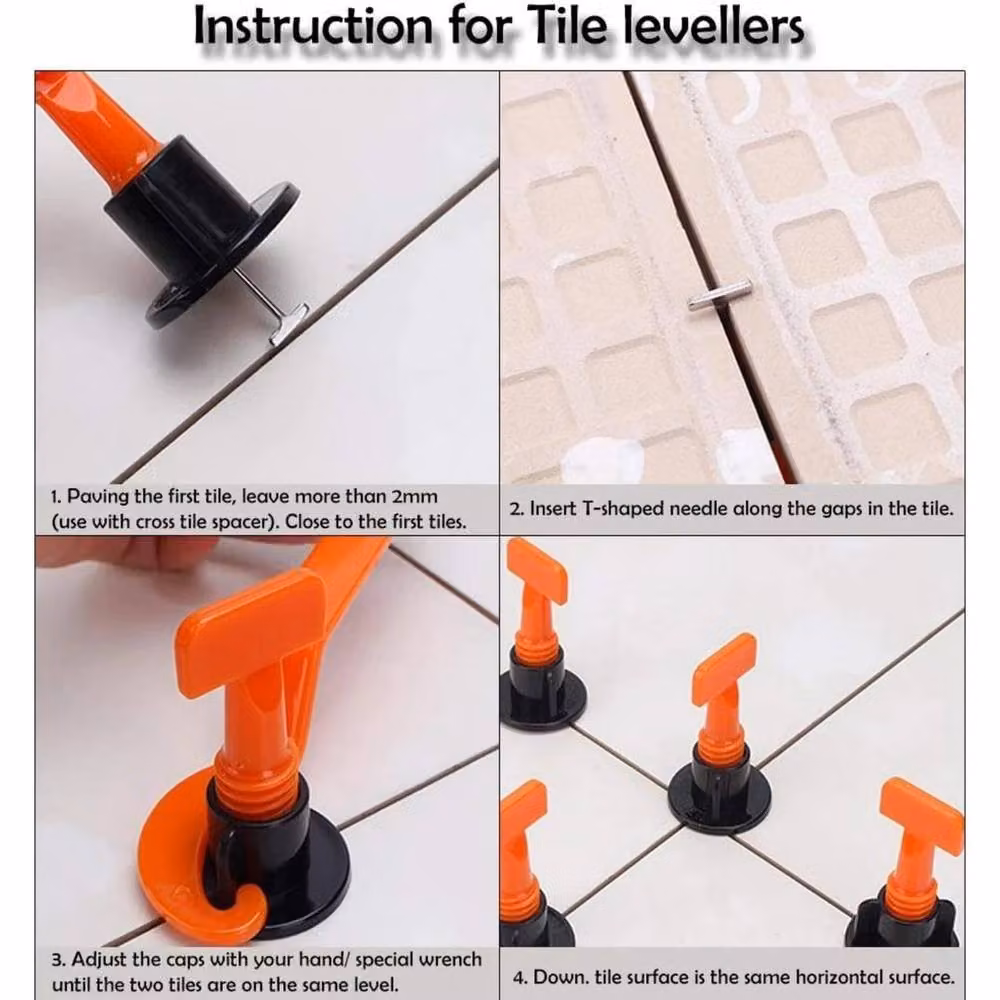 Instruction for Tile levellers

1. Paving the first tile, leave more than 2mm (use with cross tile spacer). Close to the first tiles.

2. Insert T-shaped needle along the gaps in the tile.

3. Adjust the caps with your hand/ special wrench until the two tiles are on the same level.

4. Down. tile surface is the same horizontal surface.