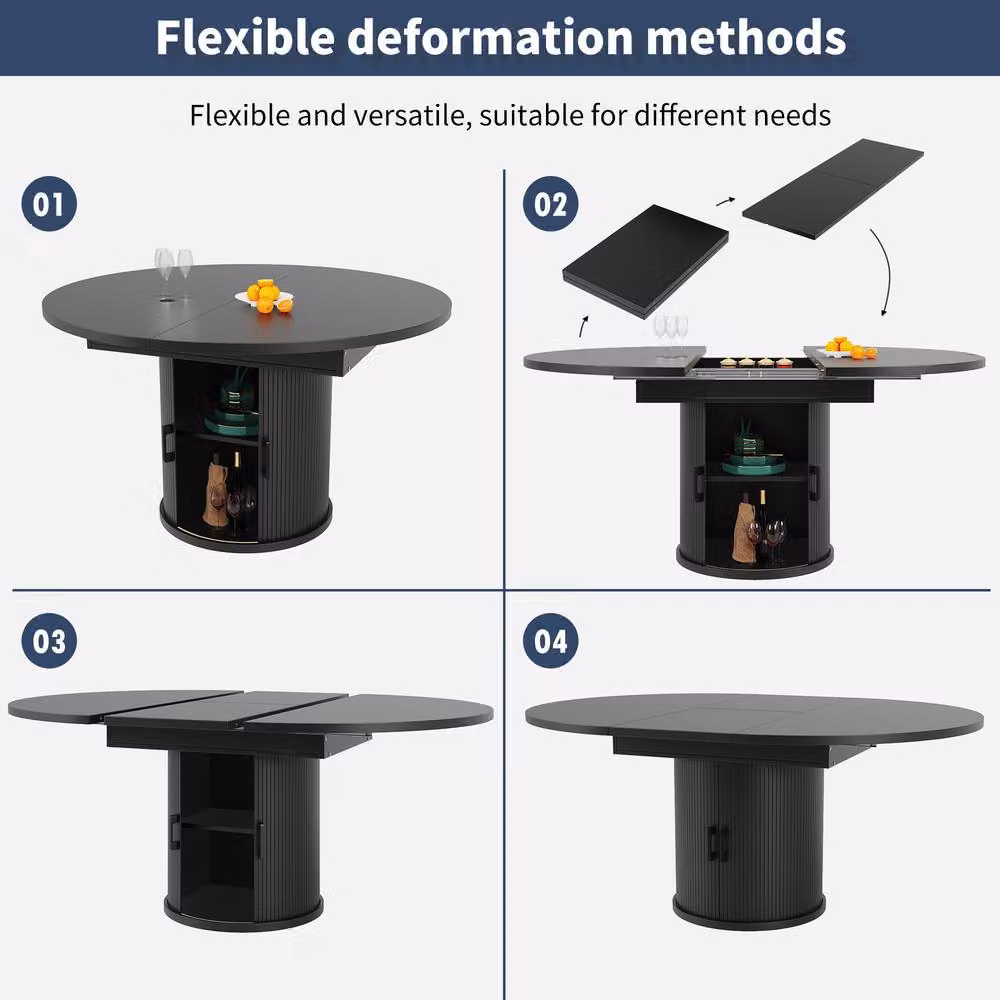 Flexible deformation methods

Flexible and versatile, suitable for different needs

01

02

03

04