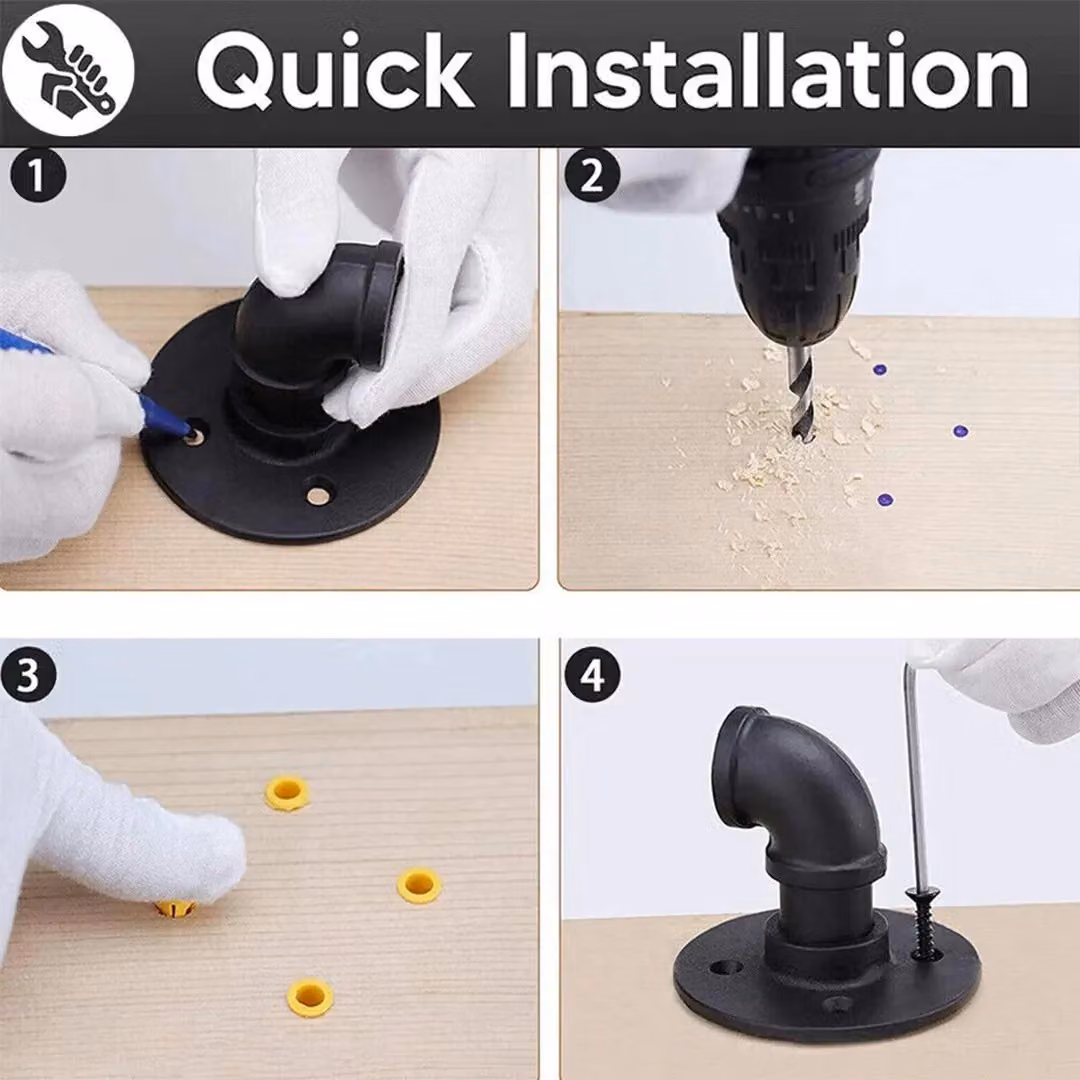 Quick Installation

1

2

3

4