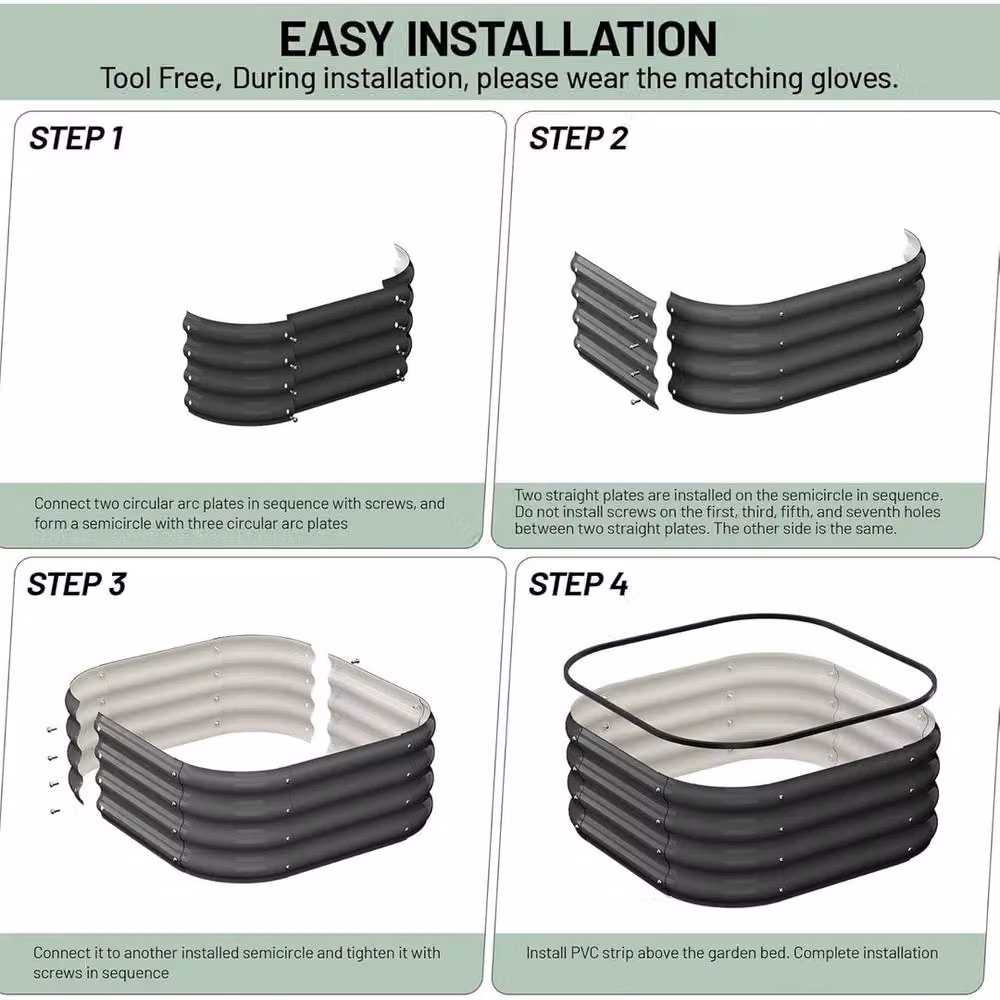 EASY INSTALLATION
Tool Free, During installation, please wear the matching gloves.

STEP 1

Connect two circular arc plates in sequence with screws, and form a semicircle with three circular arc plates

STEP 2

Two straight plates are installed on the semicircle in sequence. Do not install screws on the first, third, fifth, and seventh holes between two straight plates. The other side is the same.

STEP 3

Connect it to another installed semicircle and tighten it with screws in sequence

STEP 4

Install PVC strip above the garden bed. Complete installation