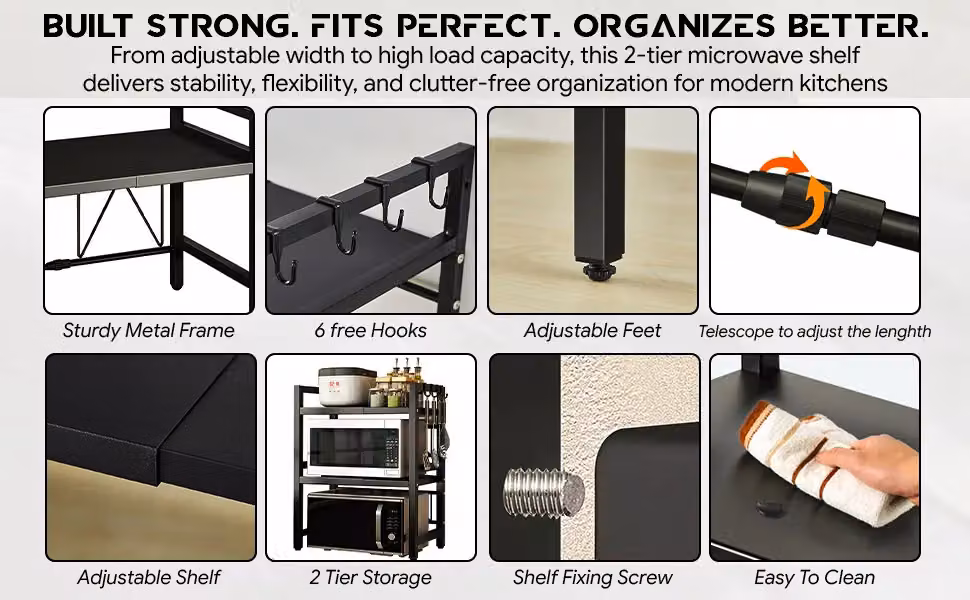 BUILT STRONG. FITS PERFECT. ORGANIZES BETTER.

From adjustable width to high load capacity, this 2-tier microwave shelf delivers stability, flexibility, and clutter-free organization for modern kitchens

Sturdy Metal Frame

6 free Hooks

Adjustable Feet

Telescope to adjust the lenghth

Adjustable Shelf

2 Tier Storage

Shelf Fixing Screw

Easy To Clean