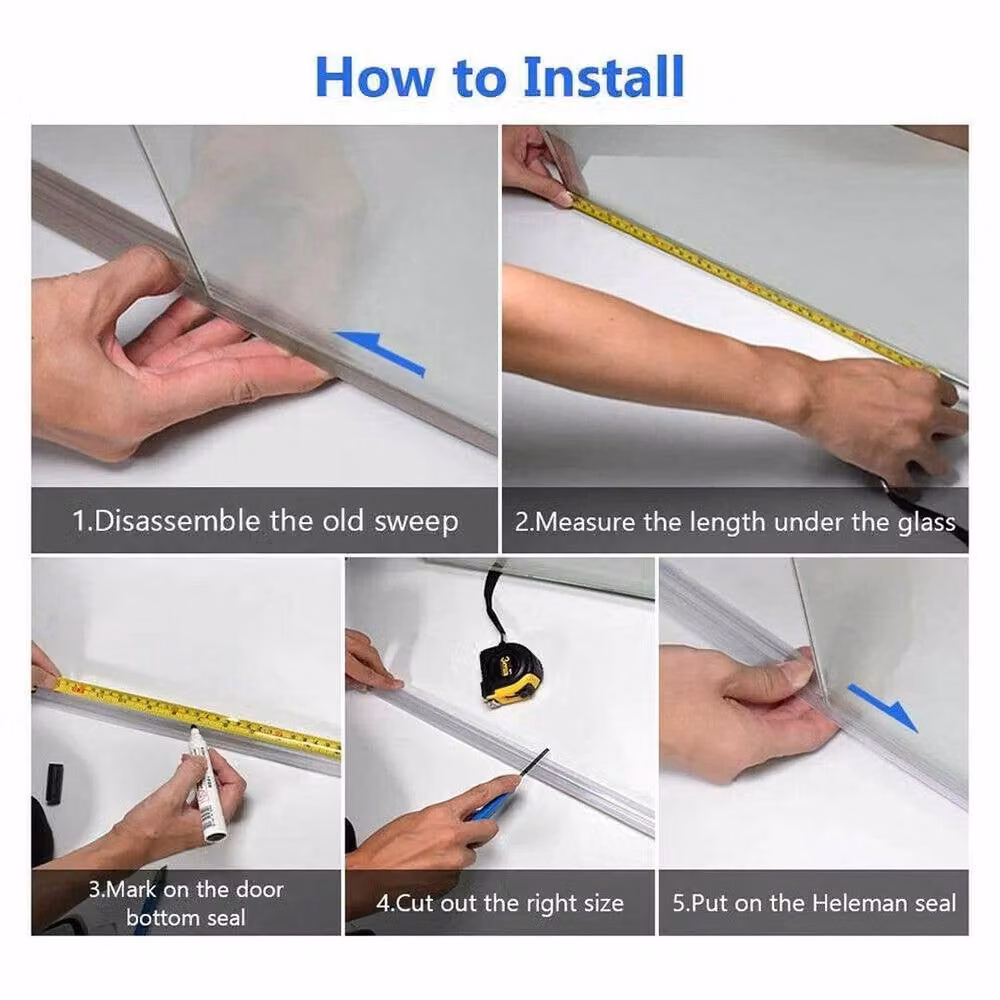 How to Install

1.Disassemble the old sweep

2.Measure the length under the glass

3.Mark on the door bottom seal

4.Cut out the right size

5.Put on the Heleman seal