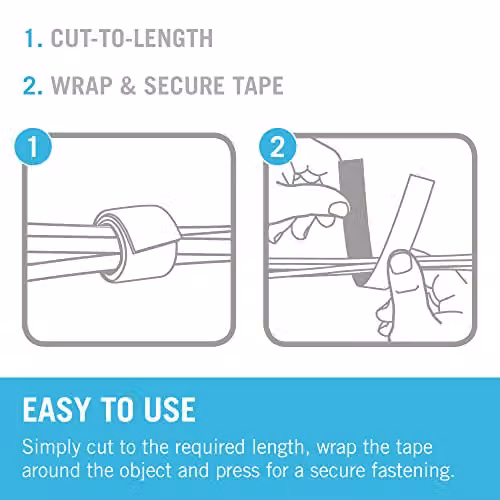 1. CUT-TO-LENGTH

2. WRAP & SECURE TAPE

1

2

EASY TO USE

Simply cut to the required length, wrap the tape around the object and press for a secure fastening.