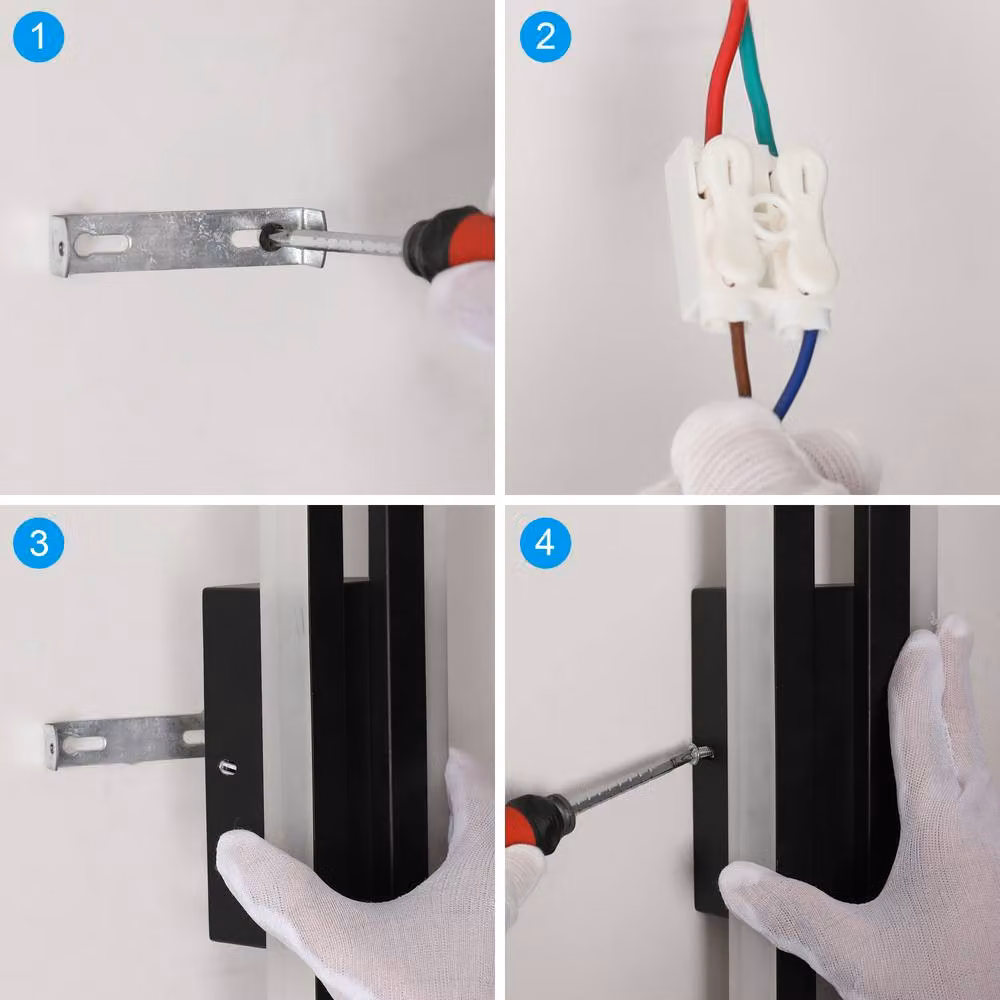 1

2

3

4