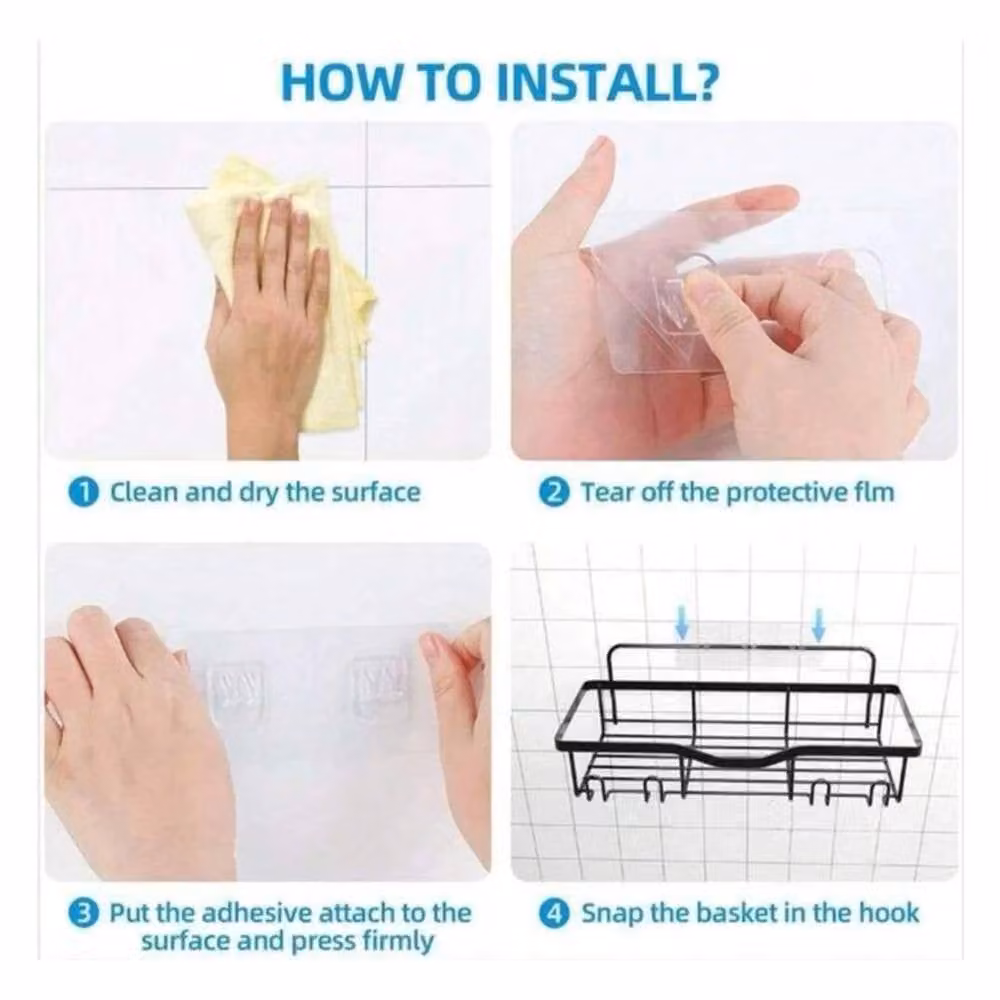 HOW TO INSTALL?

1 Clean and dry the surface

2 Tear off the protective flm

3 Put the adhesive attach to the surface and press firmly

4 Snap the basket in the hook