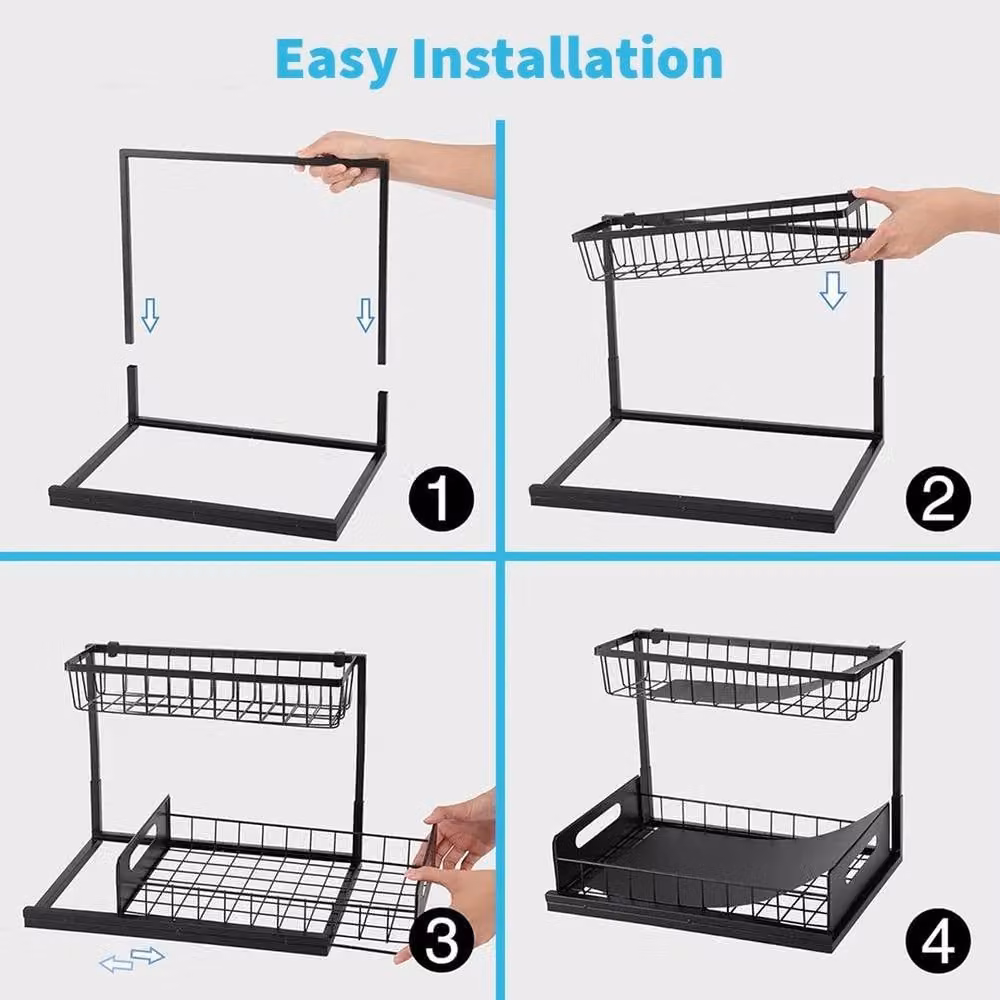 Easy Installation

1

2

3

4