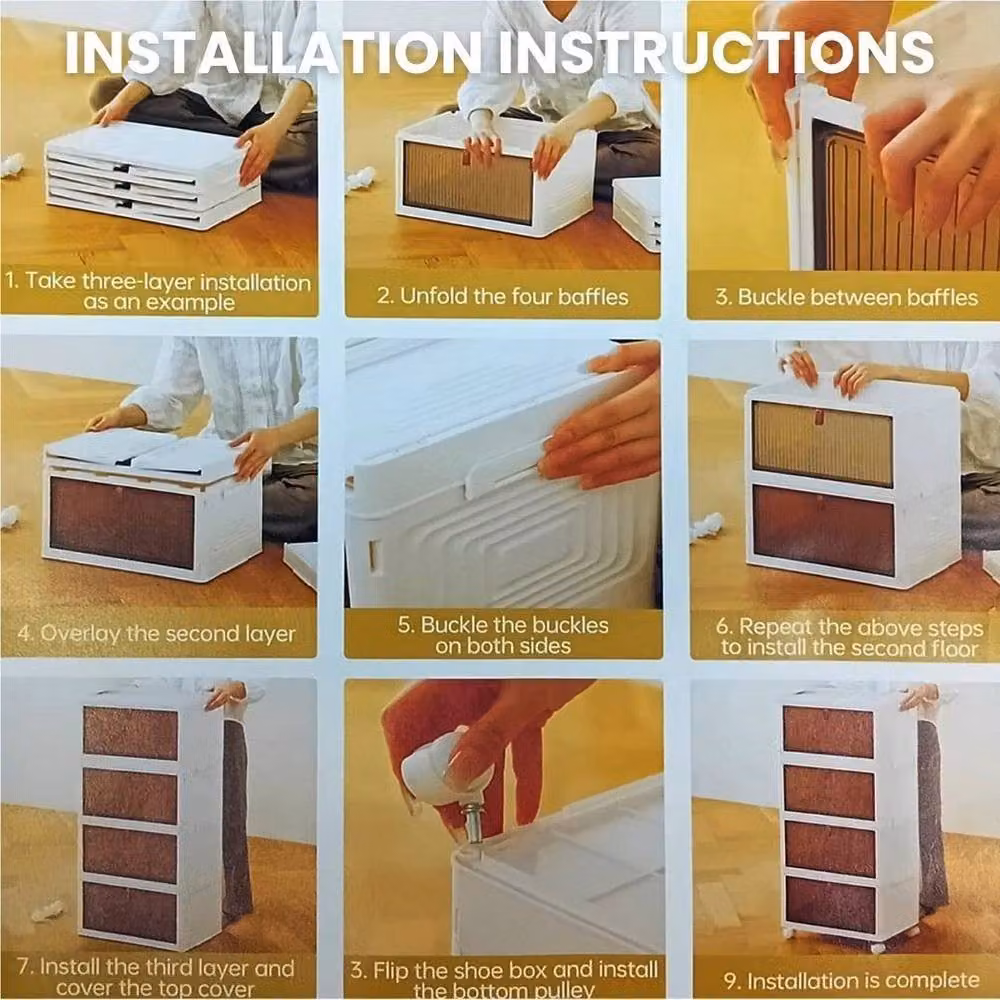 INSTALLATION INSTRUCTIONS

1. Take three-layer installation as an example

2. Unfold the four baffles

3. Buckle between baffles

4. Overlay the second layer

5. Buckle the buckles on both sides

6. Repeat the above steps to install the second floor

7. Install the third layer and cover the top cover

3. Flip the shoe box and install the bottom pulley

9. Installation is complete