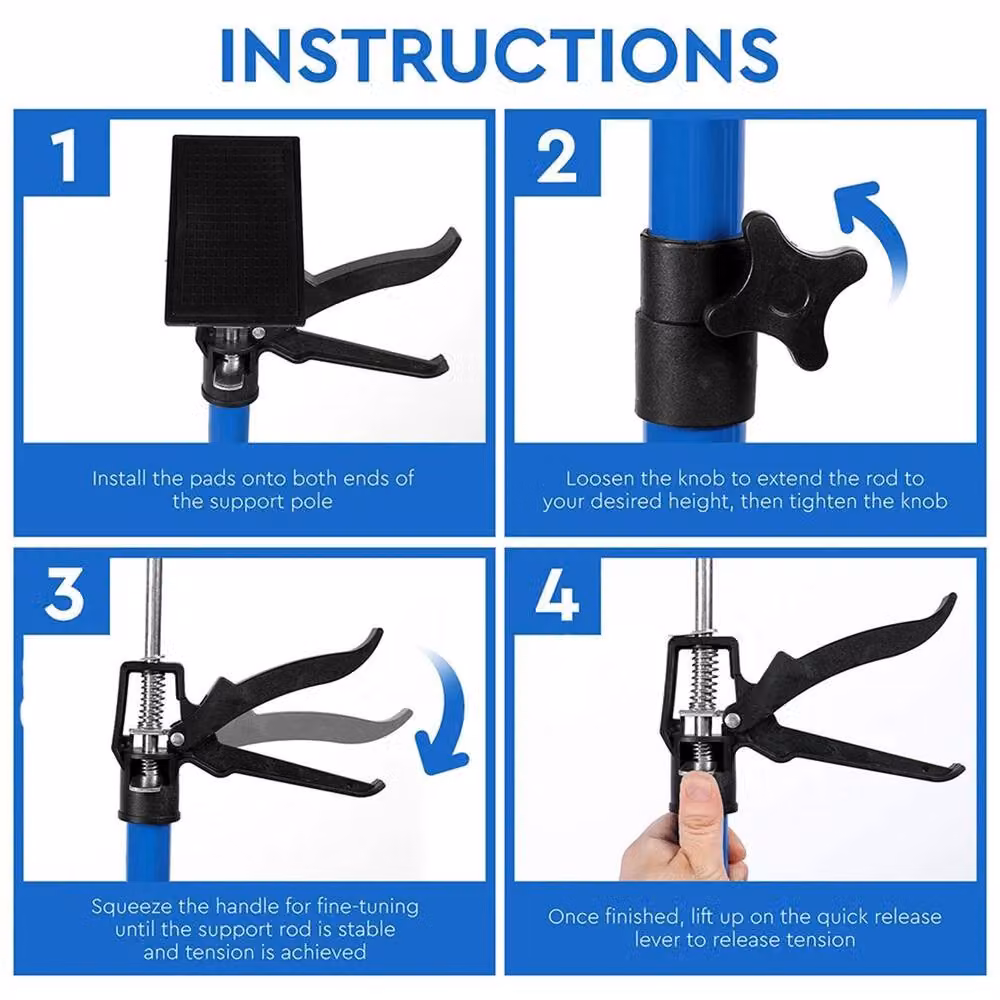 INSTRUCTIONS

1

Install the pads onto both ends of the support pole

2

Loosen the knob to extend the rod to your desired height, then tighten the knob

3

Squeeze the handle for fine-tuning until the support rod is stable and tension is achieved

4

Once finished, lift up on the quick release lever to release tension