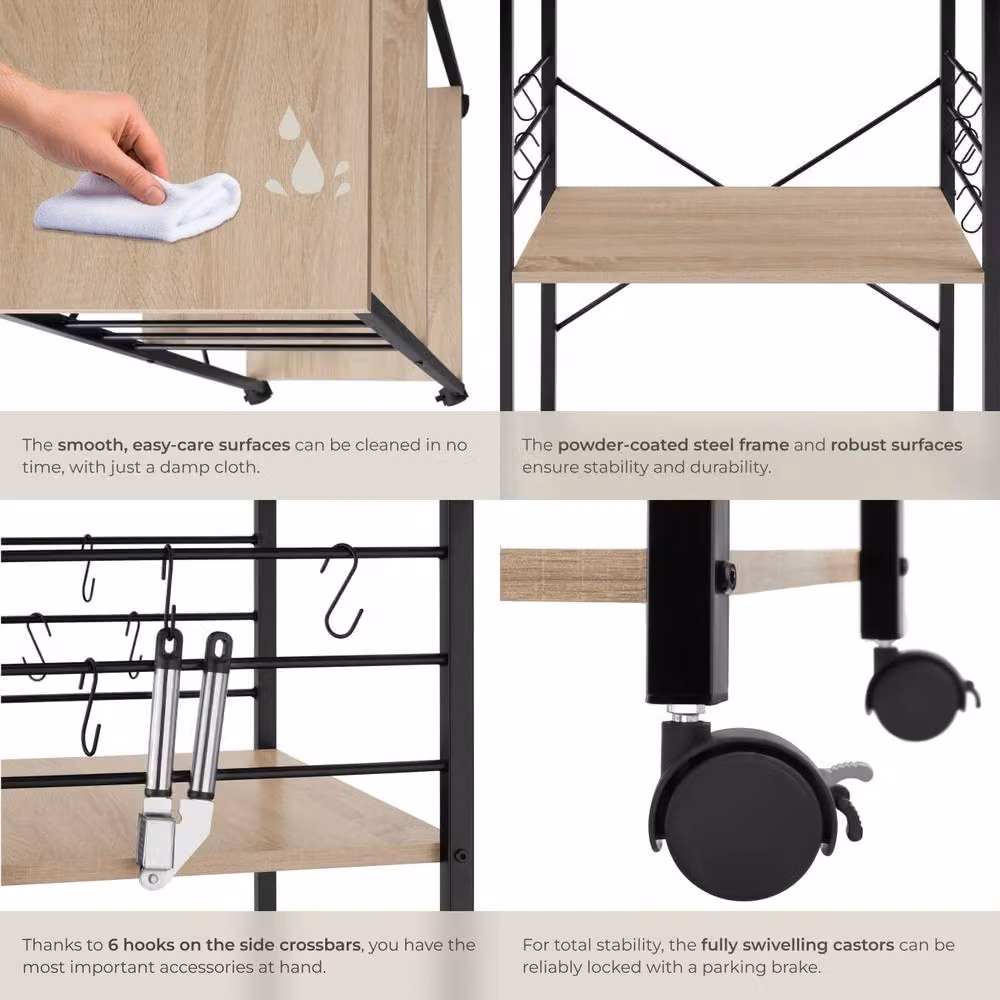 The smooth, easy-care surfaces can be cleaned in no time, with just a damp cloth.

The powder-coated steel frame and robust surfaces ensure stability and durability.

Thanks to 6 hooks on the side crossbars, you have the most important accessories at hand.

For total stability, the fully swivelling castors can be reliably locked with a parking brake.