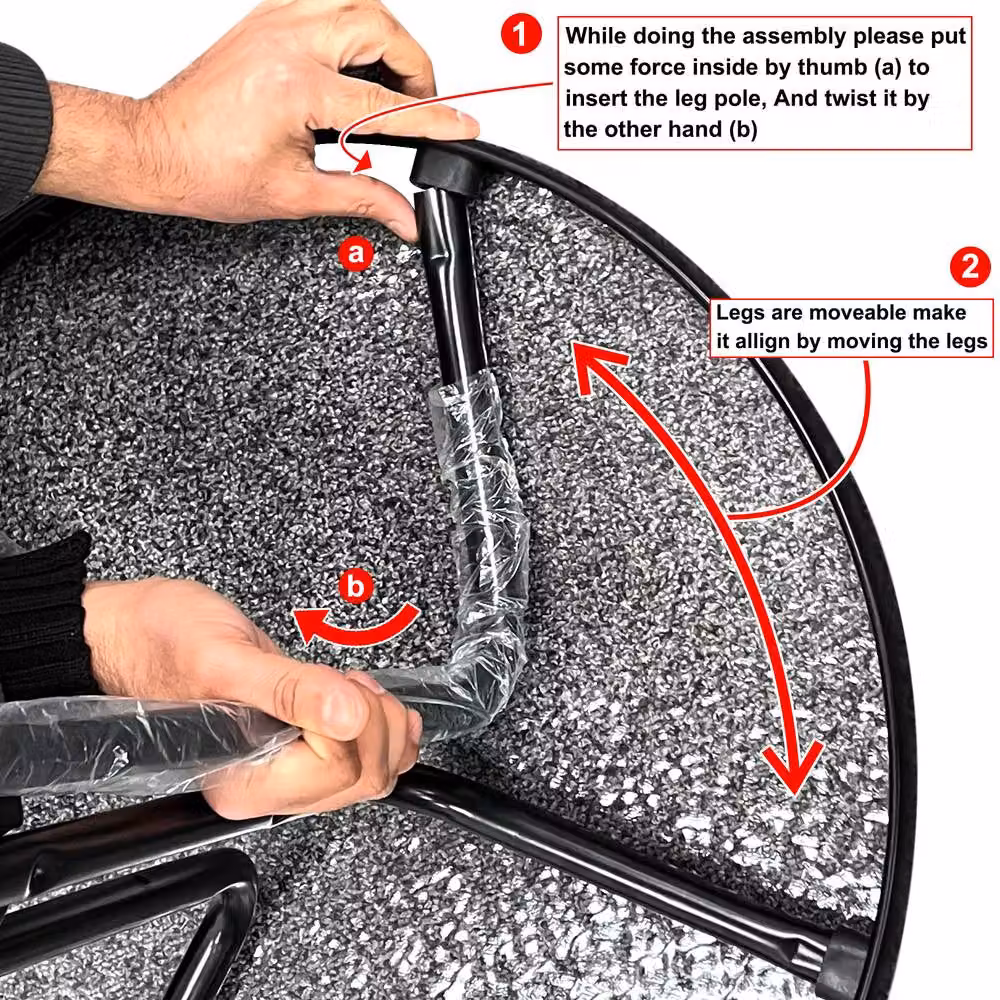 1
While doing the assembly please put some force inside by thumb (a) to insert the leg pole, And twist it by the other hand (b)

a

2
Legs are moveable make it allign by moving the legs

b