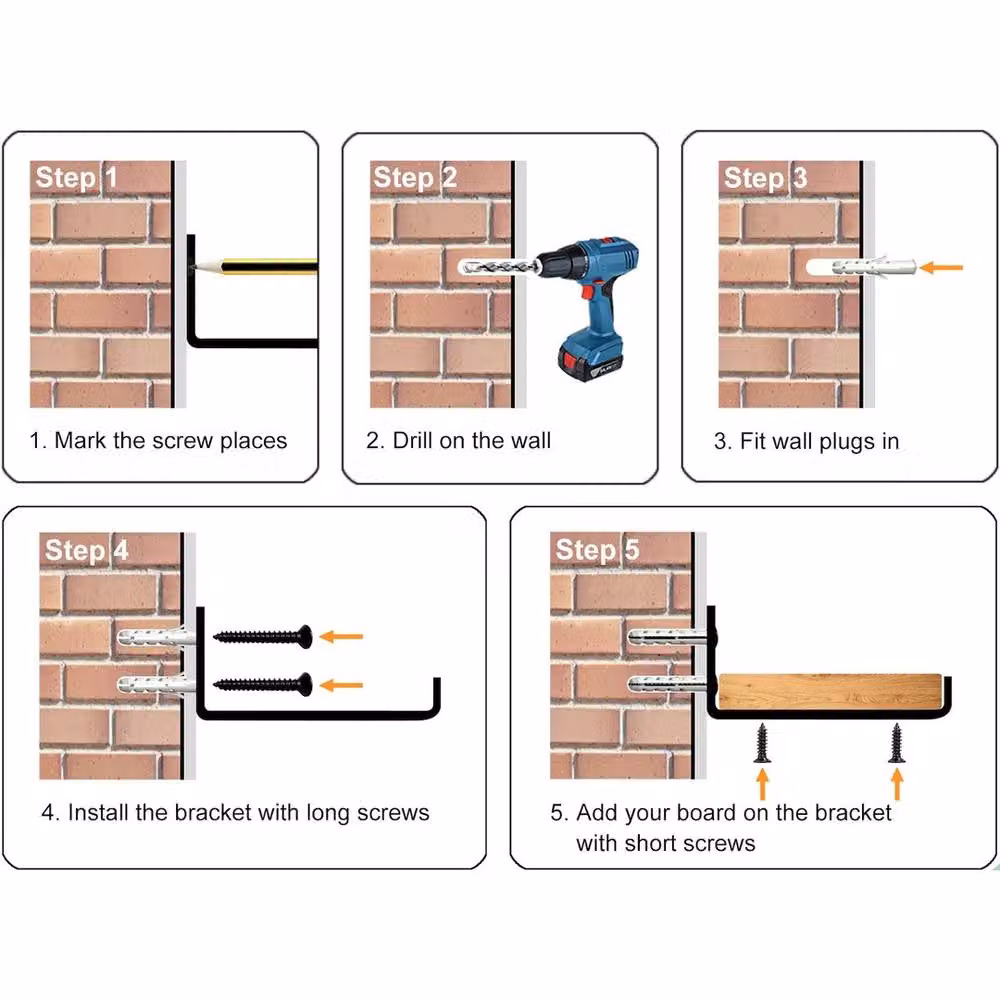 Step 1

1. Mark the screw places

Step 2

2. Drill on the wall

Step 3

3. Fit wall plugs in

Step 4

4. Install the bracket with long screws

Step 5

5. Add your board on the bracket with short screws