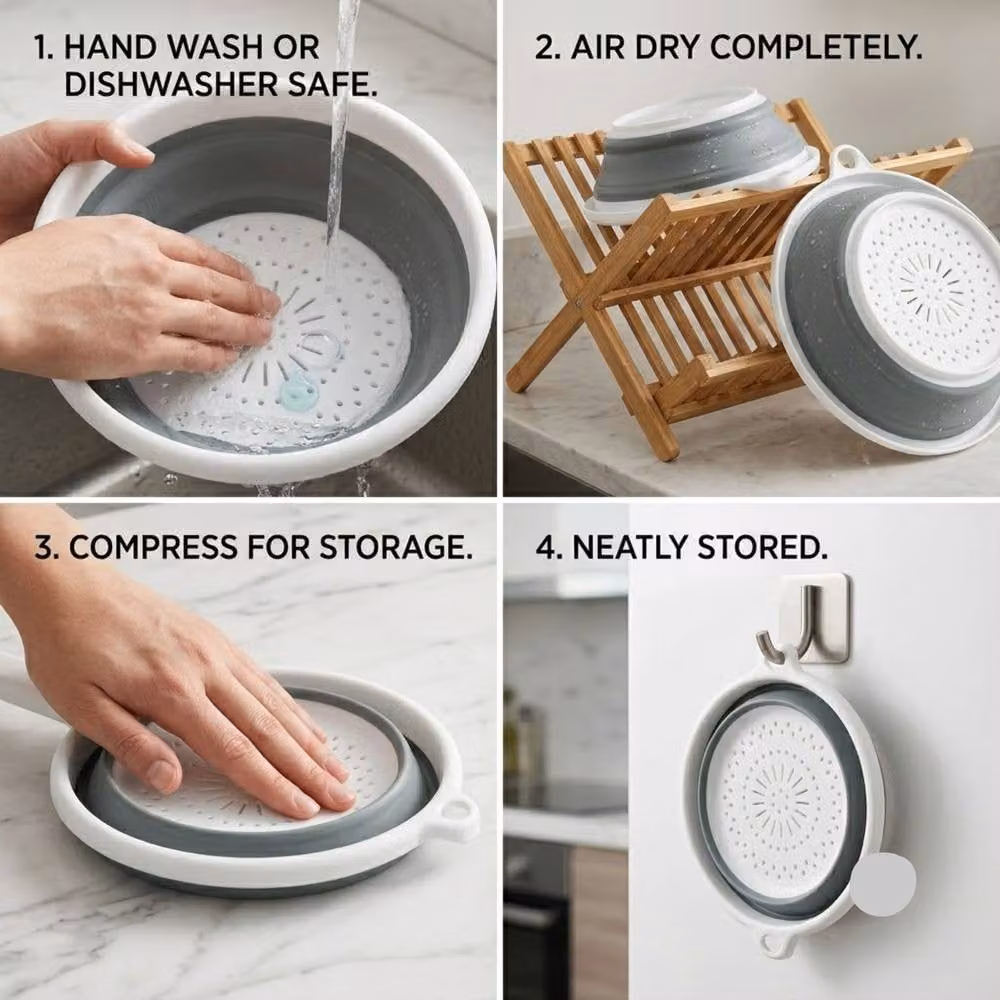 1. HAND WASH OR DISHWASHER SAFE.

2. AIR DRY COMPLETELY.

3. COMPRESS FOR STORAGE.

4. NEATLY STORED.