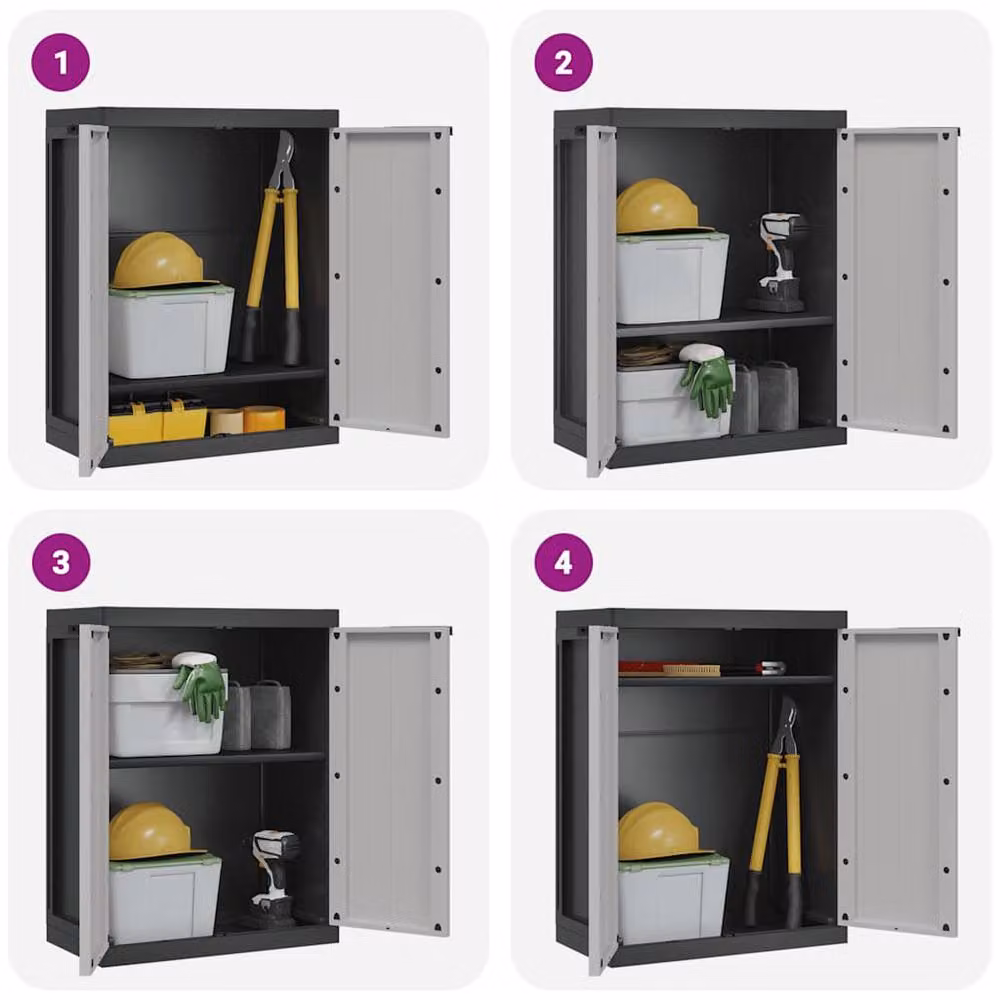 1

2

3

4