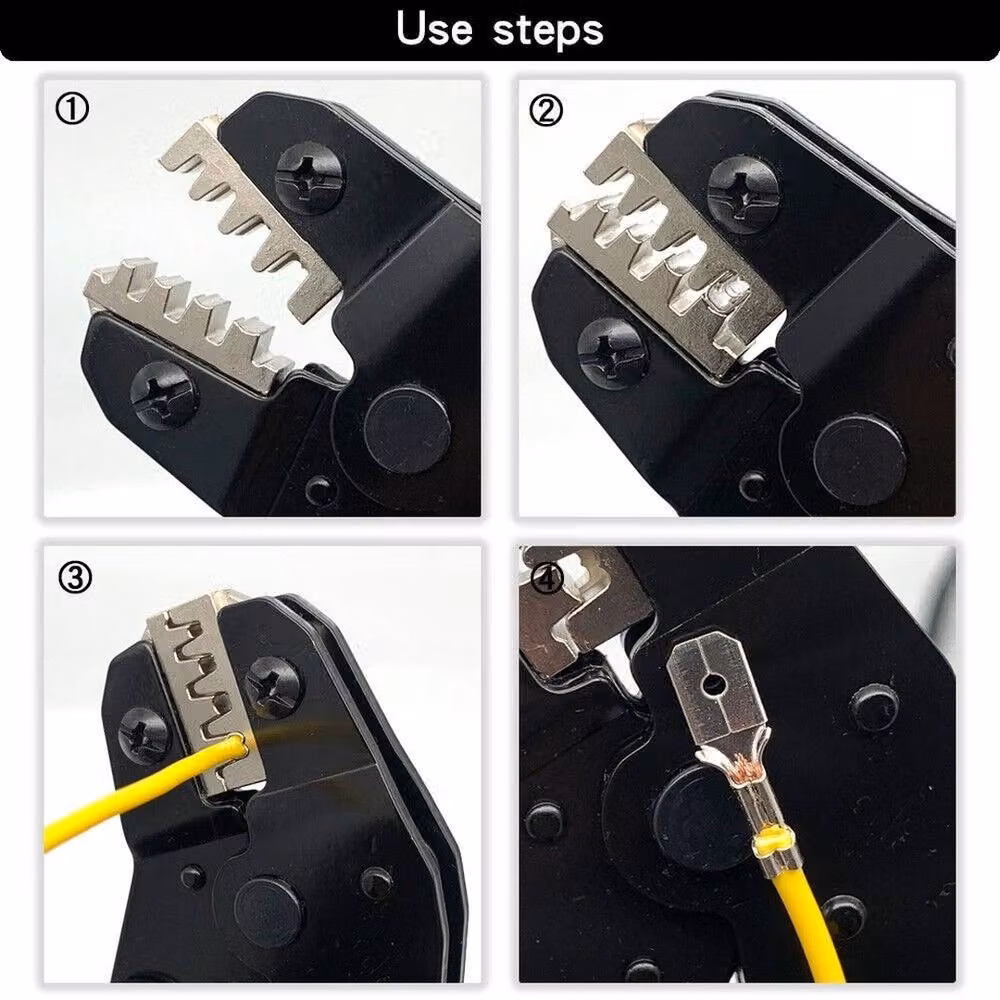 Use steps

①

②

③

④