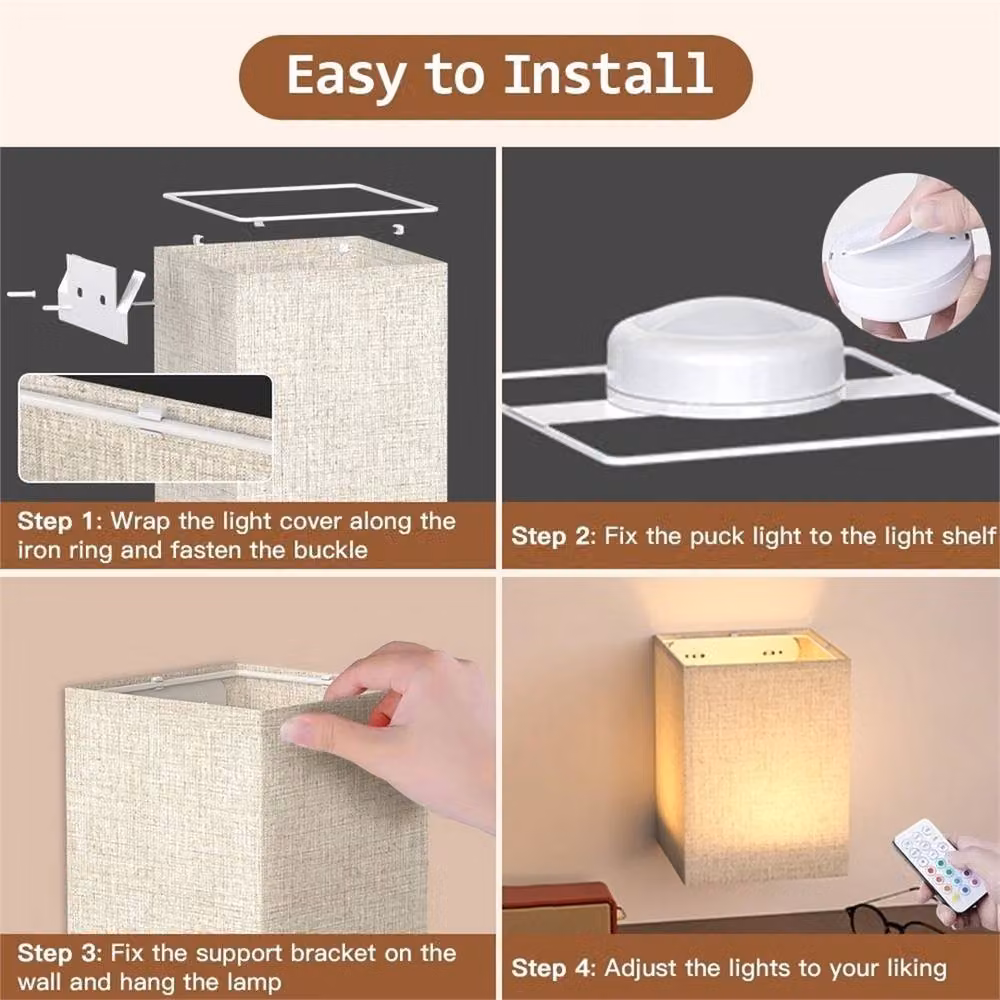 Easy to Install

Step 1: Wrap the light cover along the iron ring and fasten the buckle

Step 2: Fix the puck light to the light shelf

Step 3: Fix the support bracket on the wall and hang the lamp

Step 4: Adjust the lights to your liking