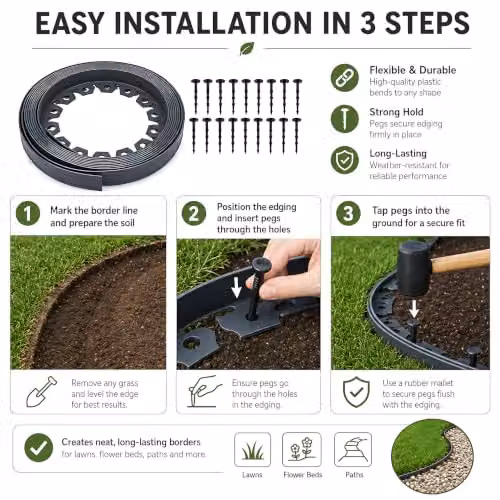 EASY INSTALLATION IN 3 STEPS

Flexible & Durable
High-quality plastic bends to any shape

Strong Hold
Pegs secure edging firmly in place

Long-Lasting
Weather-resistant for reliable performance

1 Mark the border line and prepare the soil

Remove any grass and level the edge for best results.

2 Position the edging and insert pegs through the holes

Ensure pegs go through the holes in the edging.

3 Tap pegs into the ground for a secure fit

Use a rubber mallet to secure pegs flush with the edging.

Creates neat, long-lasting borders for lawns, flower beds, paths and more.

Lawns

Flower Beds

Paths