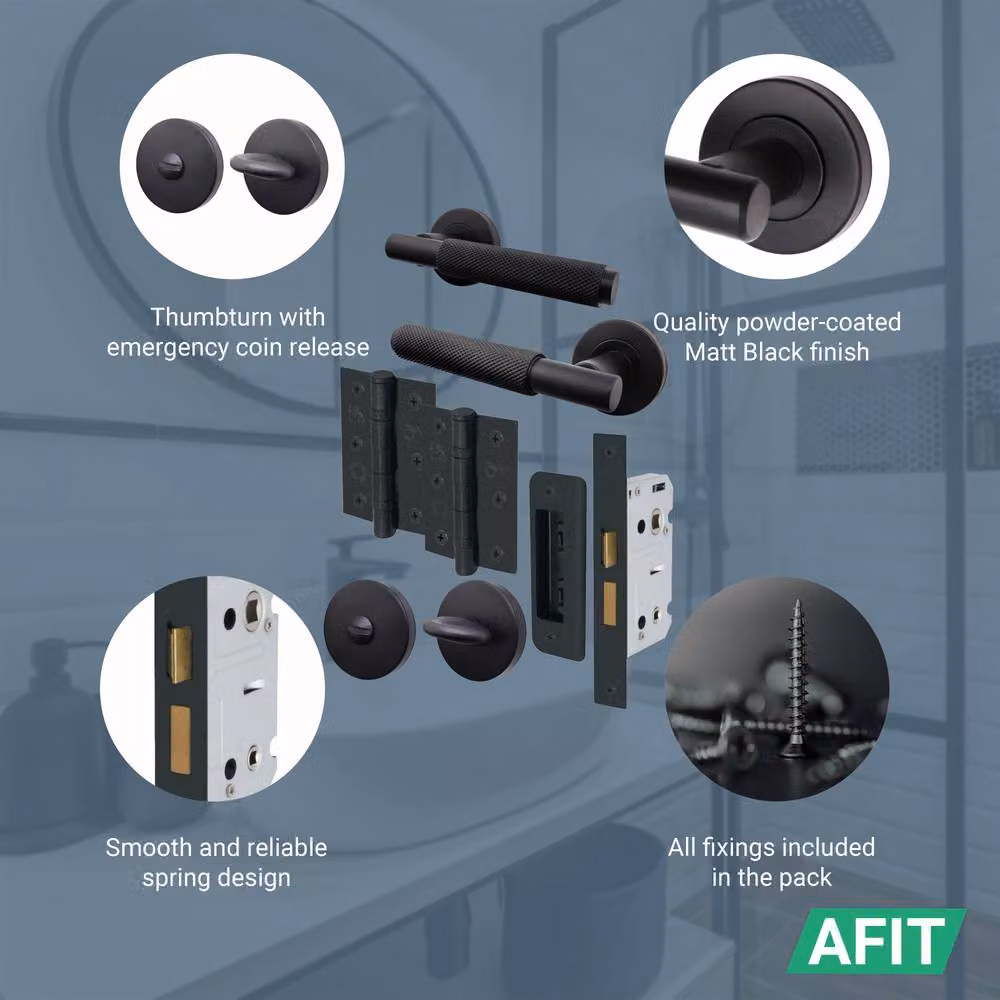 Thumbturn with emergency coin release

Quality powder-coated Matt Black finish

Smooth and reliable spring design

All fixings included in the pack

AFIT