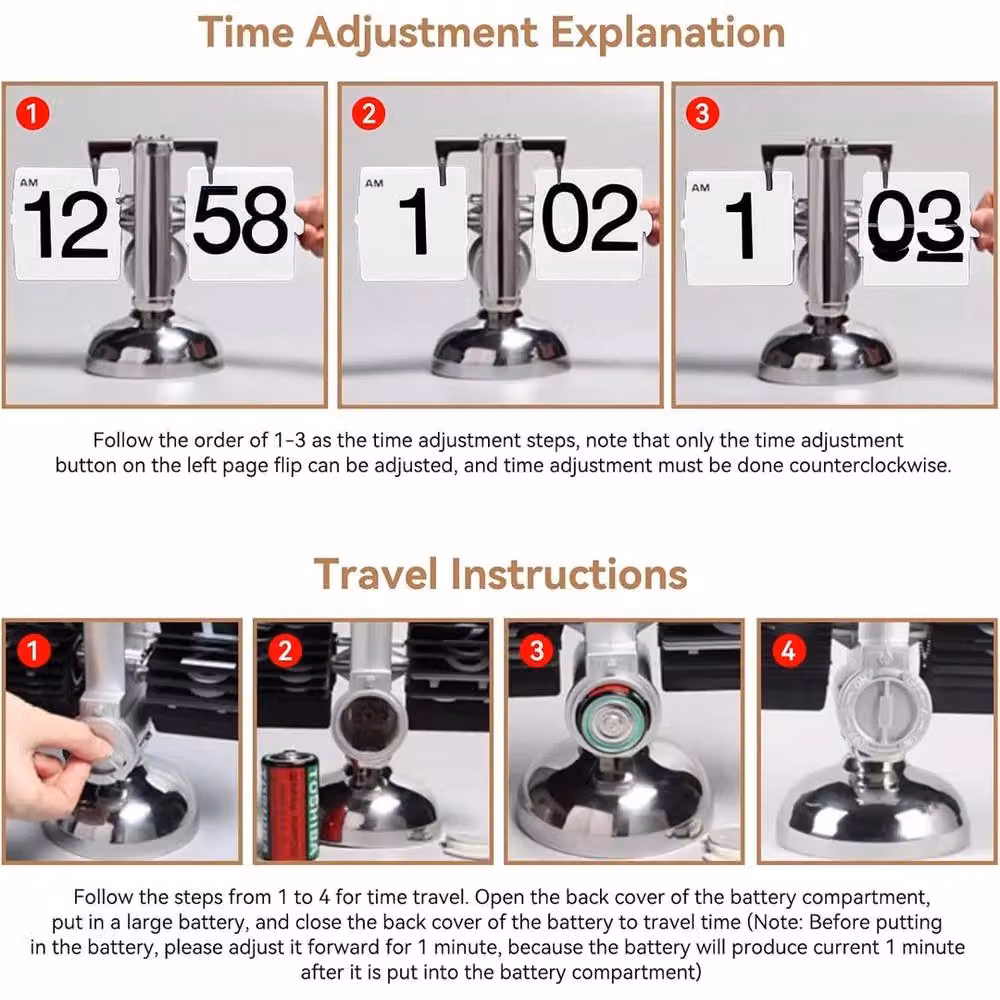 Time Adjustment Explanation

1

AM

12 58

2

AM

1 02

3

AM

1 03

Follow the order of 1-3 as the time adjustment steps, note that only the time adjustment button on the left page flip can be adjusted, and time adjustment must be done counterclockwise.

Travel Instructions

1

2

TOSHIBA

3

4

Follow the steps from 1 to 4 for time travel. Open the back cover of the battery compartment, put in a large battery, and close the back cover of the battery to travel time (Note: Before putting in the battery, please adjust it forward for 1 minute, because the battery will produce current 1 minute after it is put into the battery compartment)