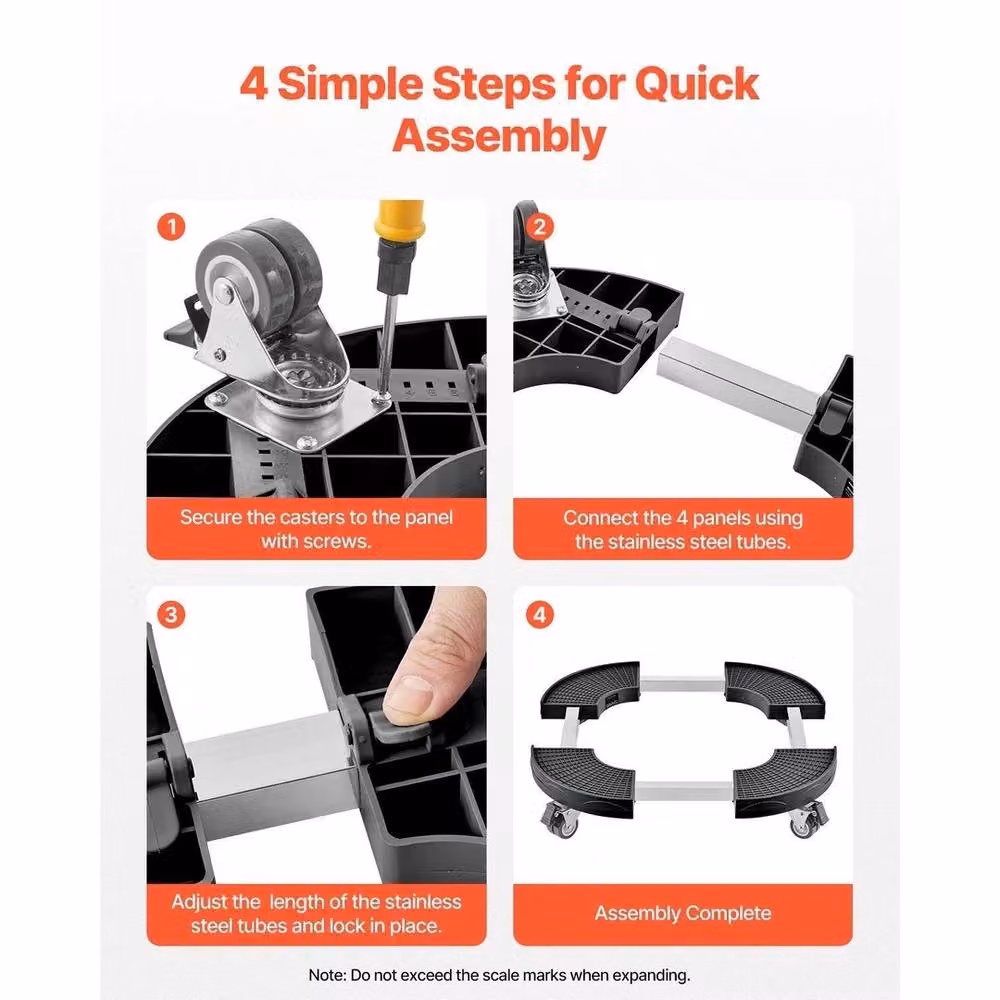 4 Simple Steps for Quick Assembly

1

Secure the casters to the panel with screws.

2

Connect the 4 panels using the stainless steel tubes.

3

Adjust the length of the stainless steel tubes and lock in place.

4

Assembly Complete

Note: Do not exceed the scale marks when expanding.