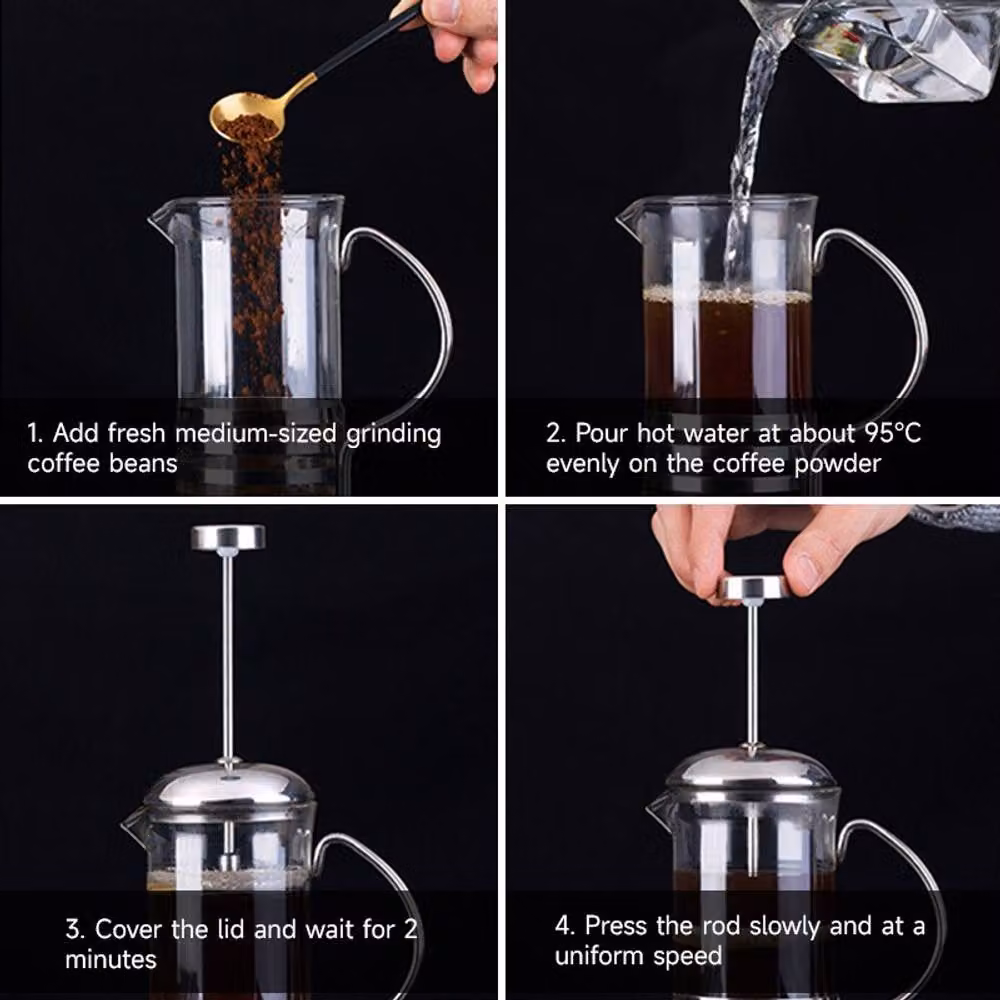 1. Add fresh medium-sized grinding coffee beans

2. Pour hot water at about 95°C evenly on the coffee powder

3. Cover the lid and wait for 2 minutes

4. Press the rod slowly and at a uniform speed