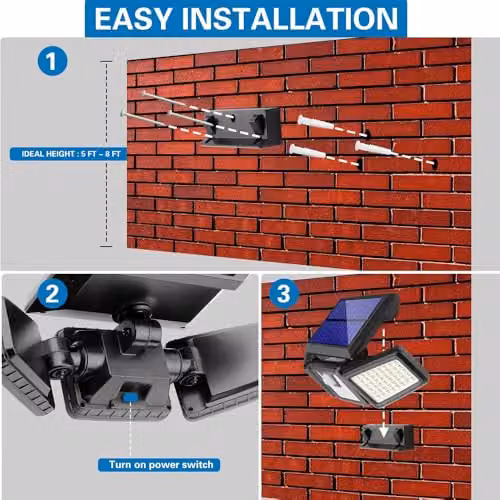 EASY INSTALLATION

1

IDEAL HEIGHT : 5 FT – 8 FT

2

Turn on power switch

3