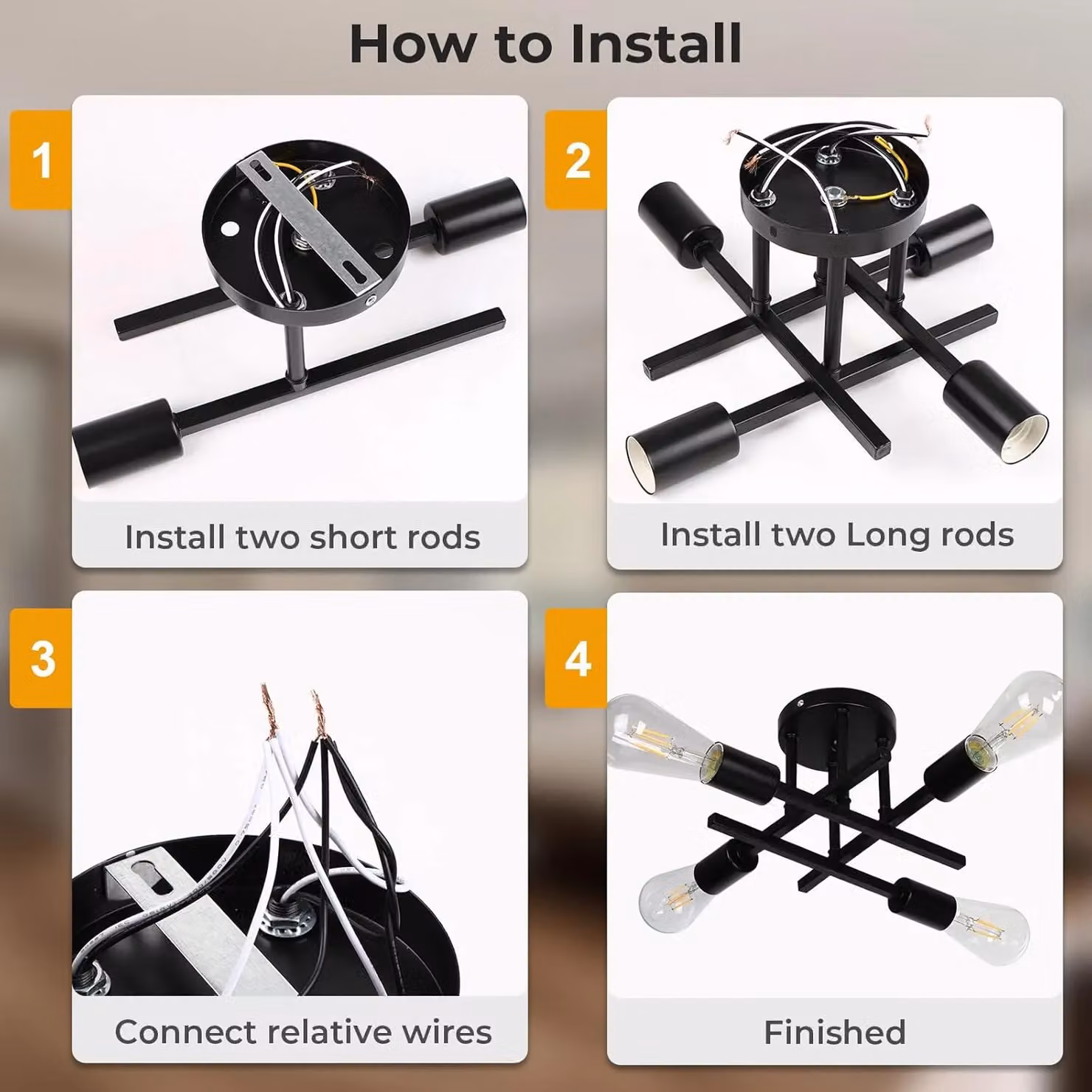 How to Install

1

Install two short rods

2

Install two Long rods

3

Connect relative wires

4

Finished