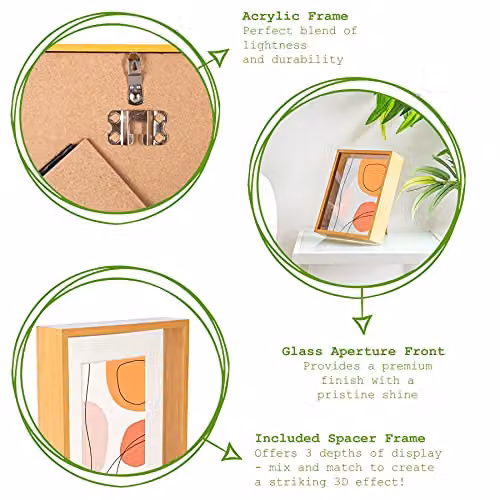 Acrylic Frame
Perfect blend of lightness and durability

Glass Aperture Front
Provides a premium finish with a pristine shine

Included Spacer Frame
Offers 3 depths of display - mix and match to create a striking 3D effect!