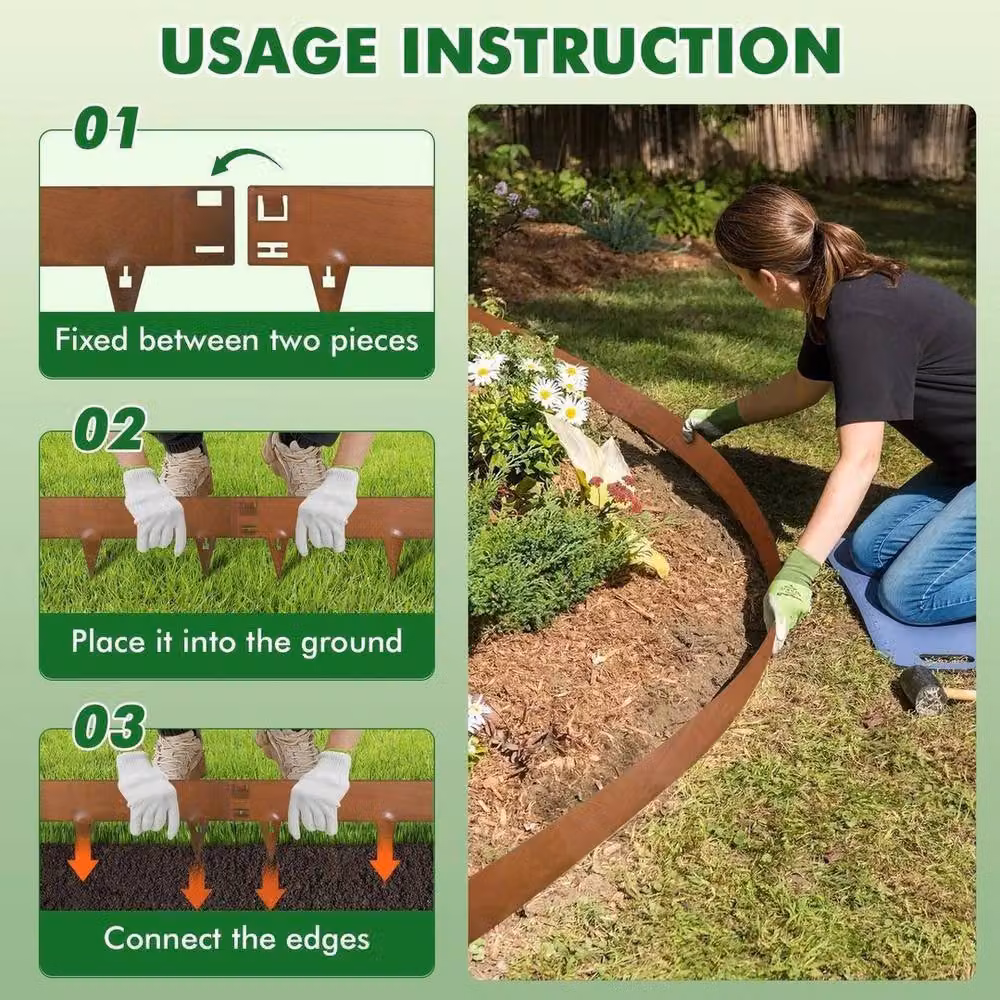 USAGE INSTRUCTION

01

Fixed between two pieces

02

Place it into the ground

03

Connect the edges