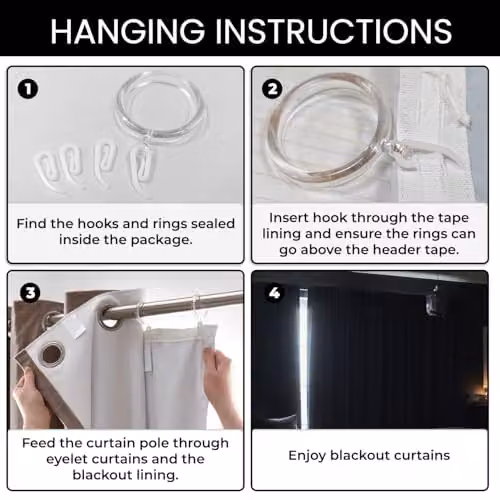 HANGING INSTRUCTIONS

1

Find the hooks and rings sealed inside the package.

2

Insert hook through the tape lining and ensure the rings can go above the header tape.

3

Feed the curtain pole through eyelet curtains and the blackout lining.

4

Enjoy blackout curtains