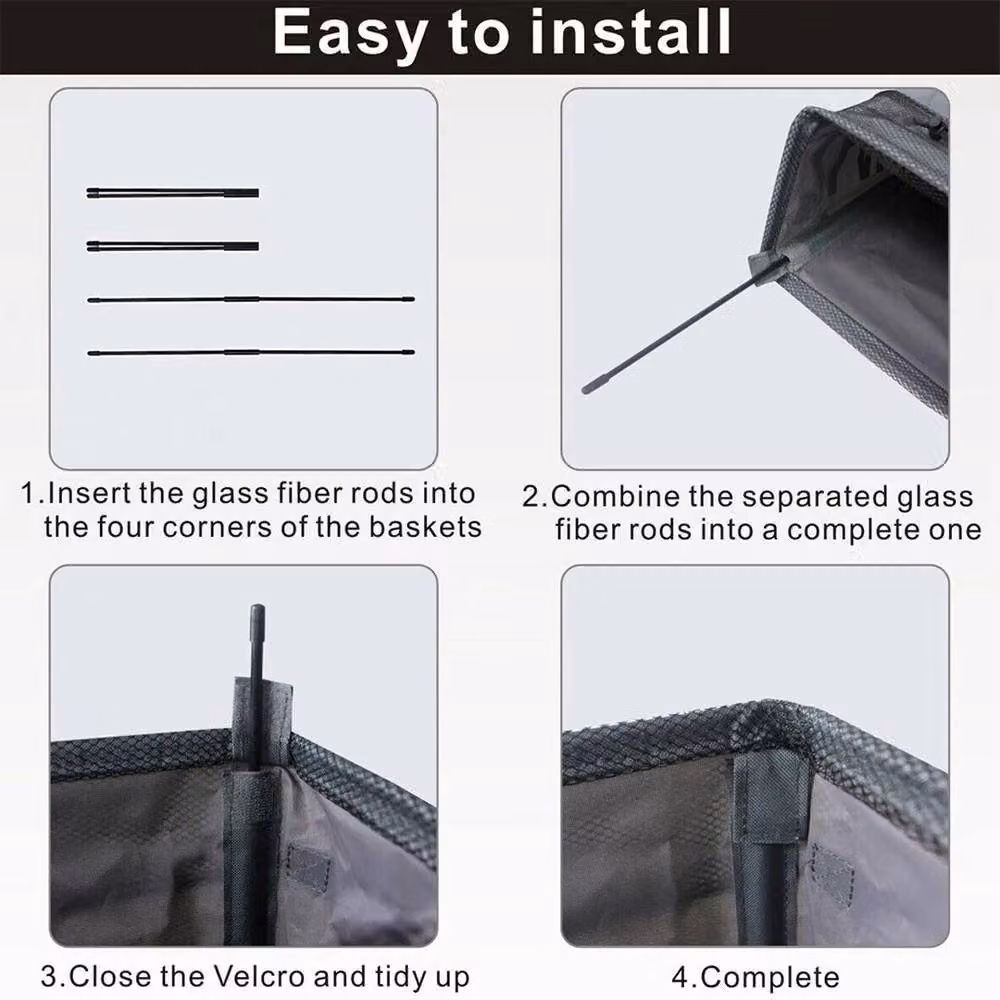 Easy to install

1.Insert the glass fiber rods into the four corners of the baskets

2.Combine the separated glass fiber rods into a complete one

3.Close the Velcro and tidy up

4.Complete