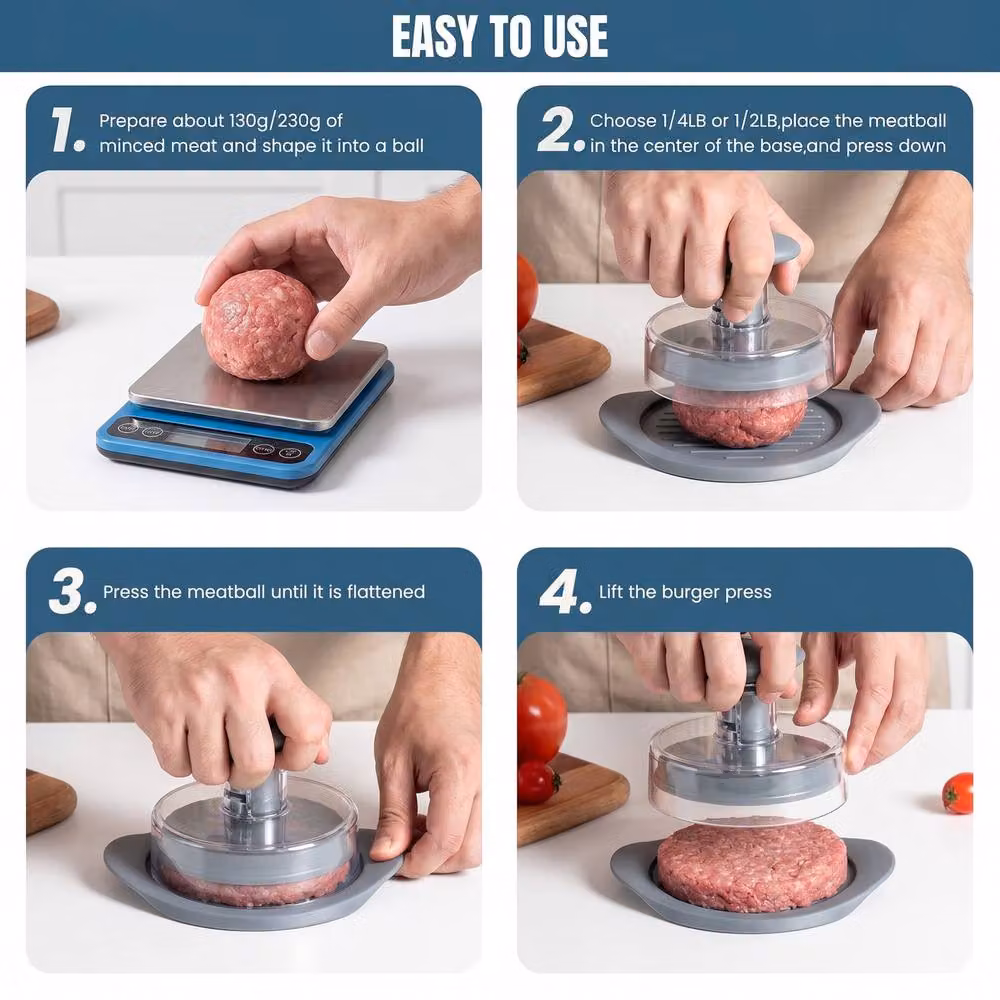 EASY TO USE

1. Prepare about 130g/230g of minced meat and shape it into a ball

2. Choose 1/4LB or 1/2LB,place the meatball in the center of the base,and press down

3. Press the meatball until it is flattened

4. Lift the burger press