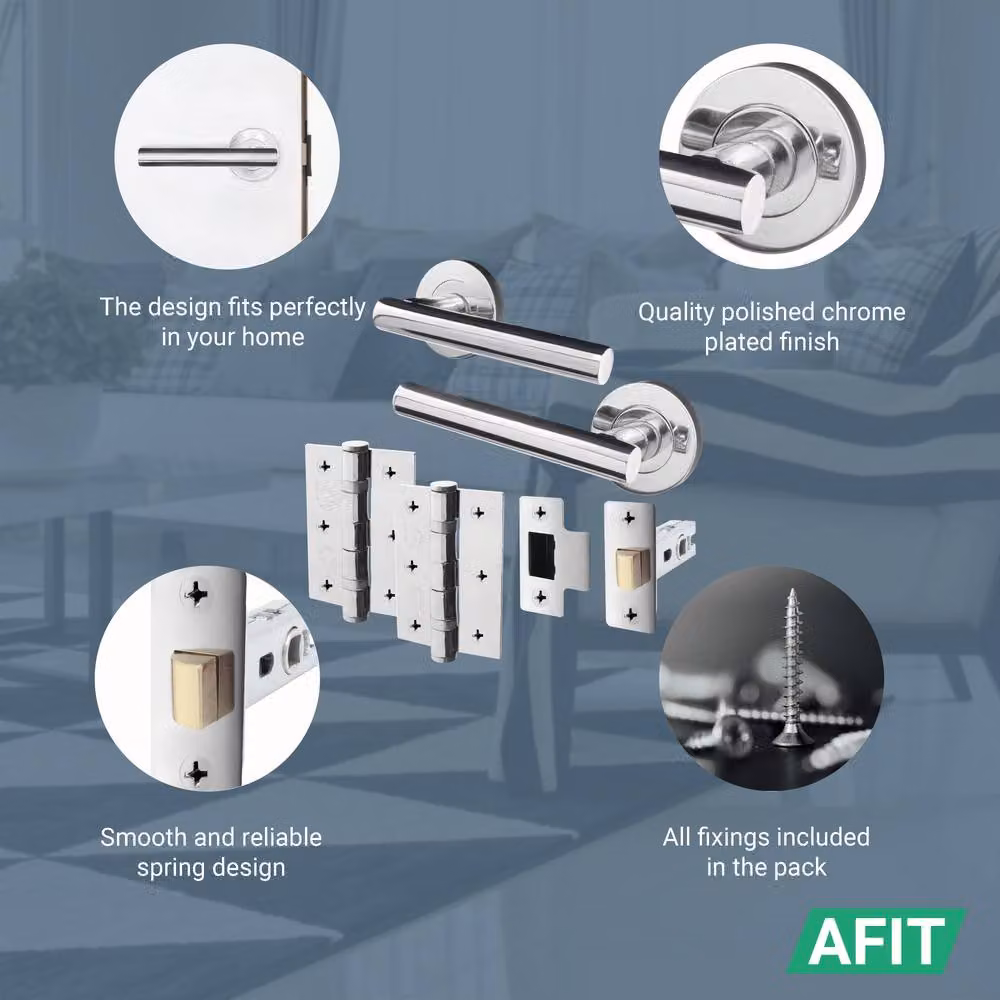 The design fits perfectly in your home

Quality polished chrome plated finish

Smooth and reliable spring design

All fixings included in the pack

AFIT