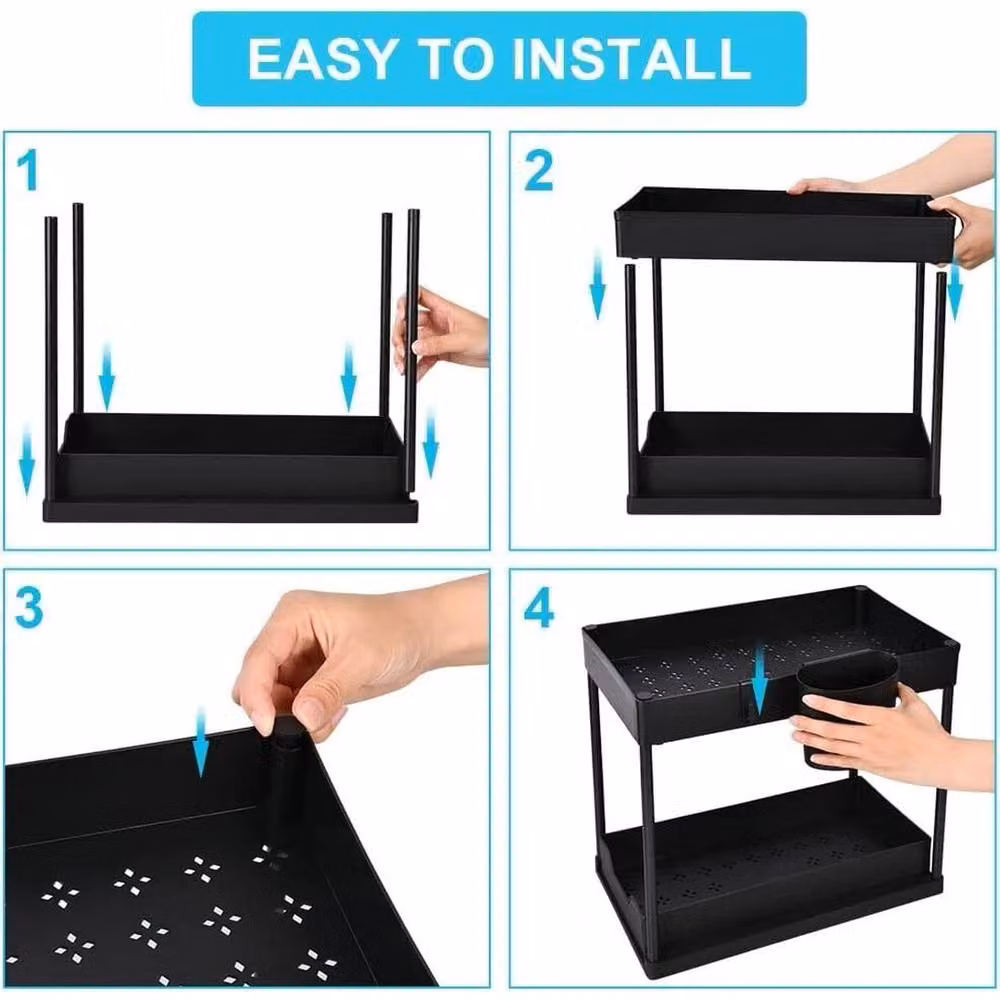 EASY TO INSTALL

1

2

3

4