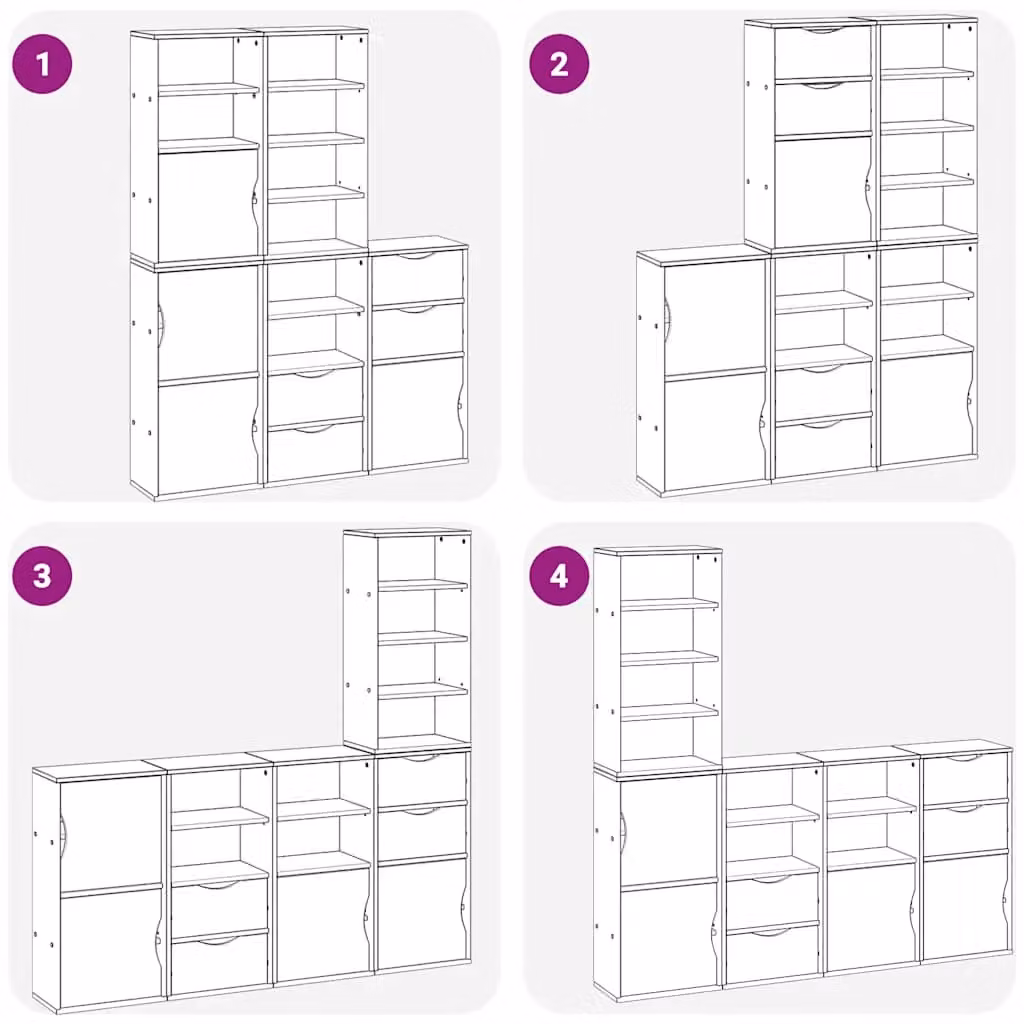 1

2

3

4