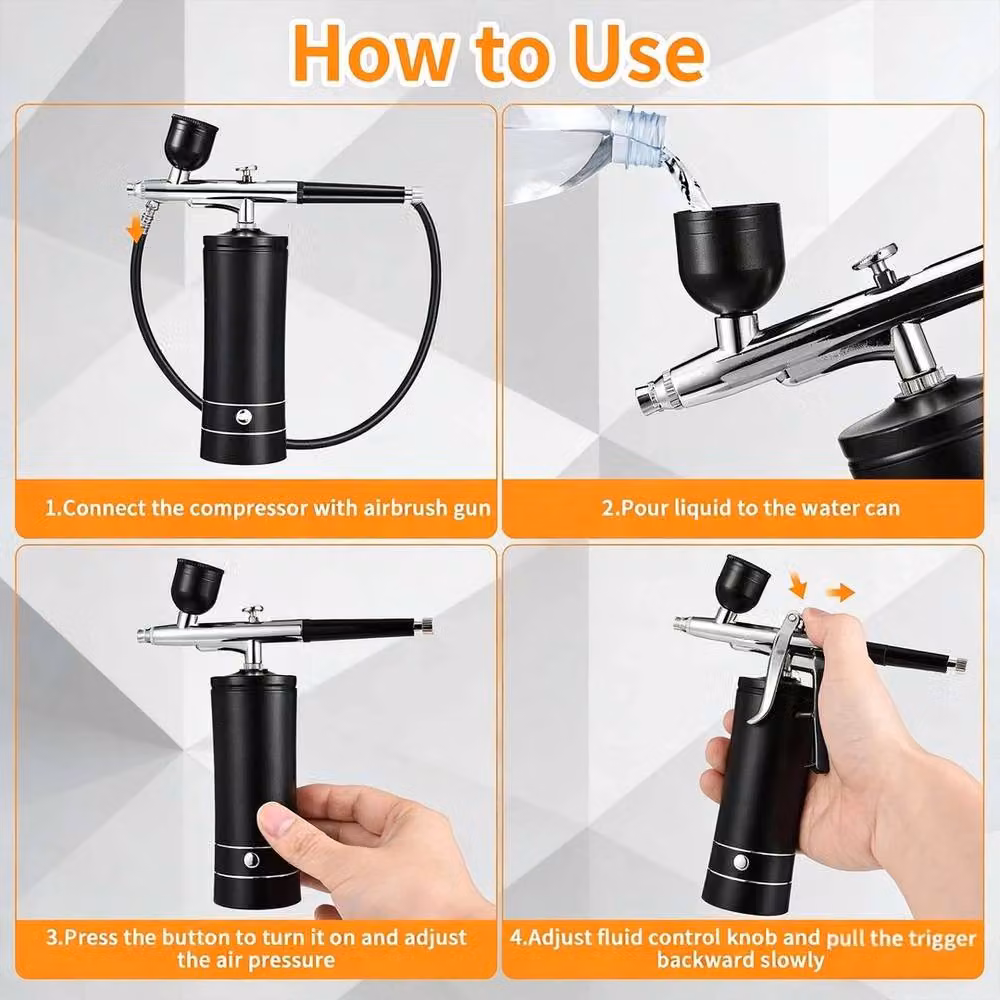 How to Use

1.Connect the compressor with airbrush gun

2.Pour liquid to the water can

3.Press the button to turn it on and adjust the air pressure

4.Adjust fluid control knob and pull the trigger backward slowly