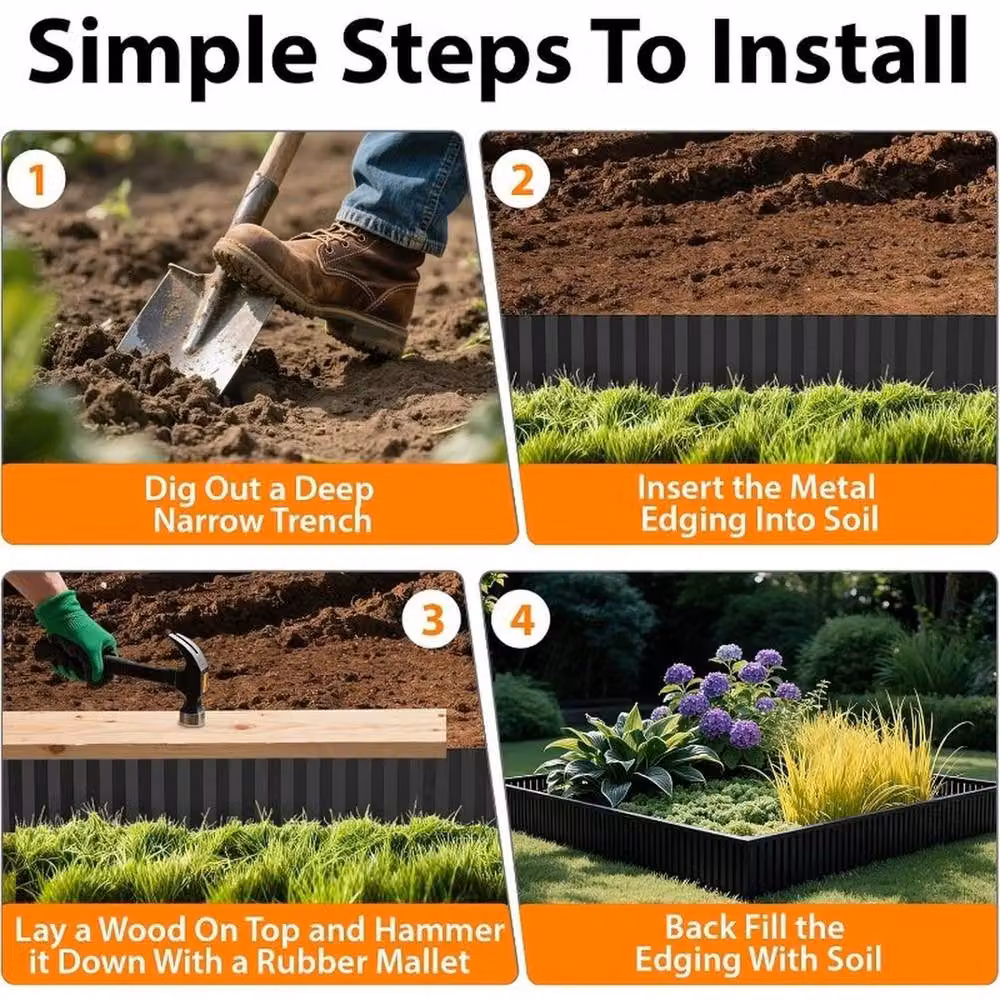 Simple Steps To Install

1

Dig Out a Deep Narrow Trench

2

Insert the Metal Edging Into Soil

3

Lay a Wood On Top and Hammer it Down With a Rubber Mallet

4

Back Fill the Edging With Soil