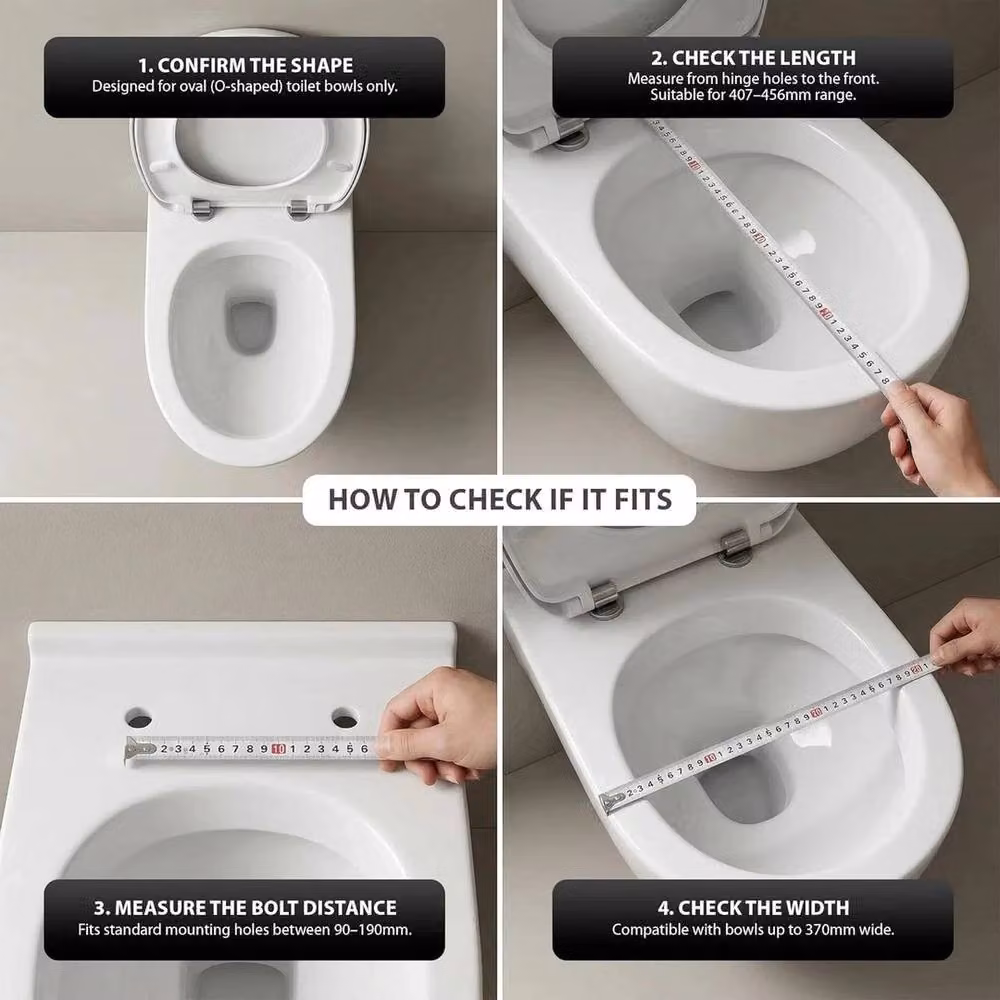 1. CONFIRM THE SHAPE
Designed for oval (O-shaped) toilet bowls only.

2. CHECK THE LENGTH
Measure from hinge holes to the front. Suitable for 407–456mm range.

HOW TO CHECK IF IT FITS

3. MEASURE THE BOLT DISTANCE
Fits standard mounting holes between 90–190mm.

4. CHECK THE WIDTH
Compatible with bowls up to 370mm wide.