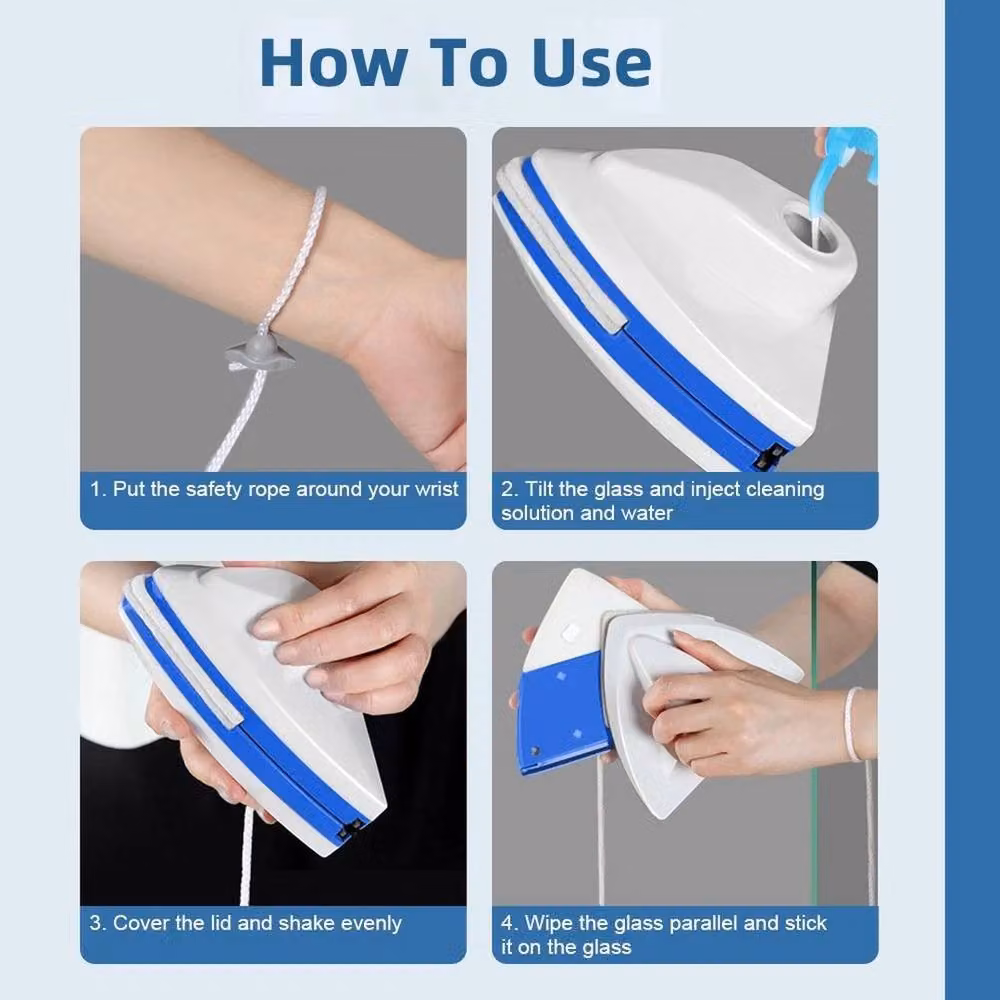 How To Use

1. Put the safety rope around your wrist

2. Tilt the glass and inject cleaning solution and water

3. Cover the lid and shake evenly

4. Wipe the glass parallel and stick it on the glass