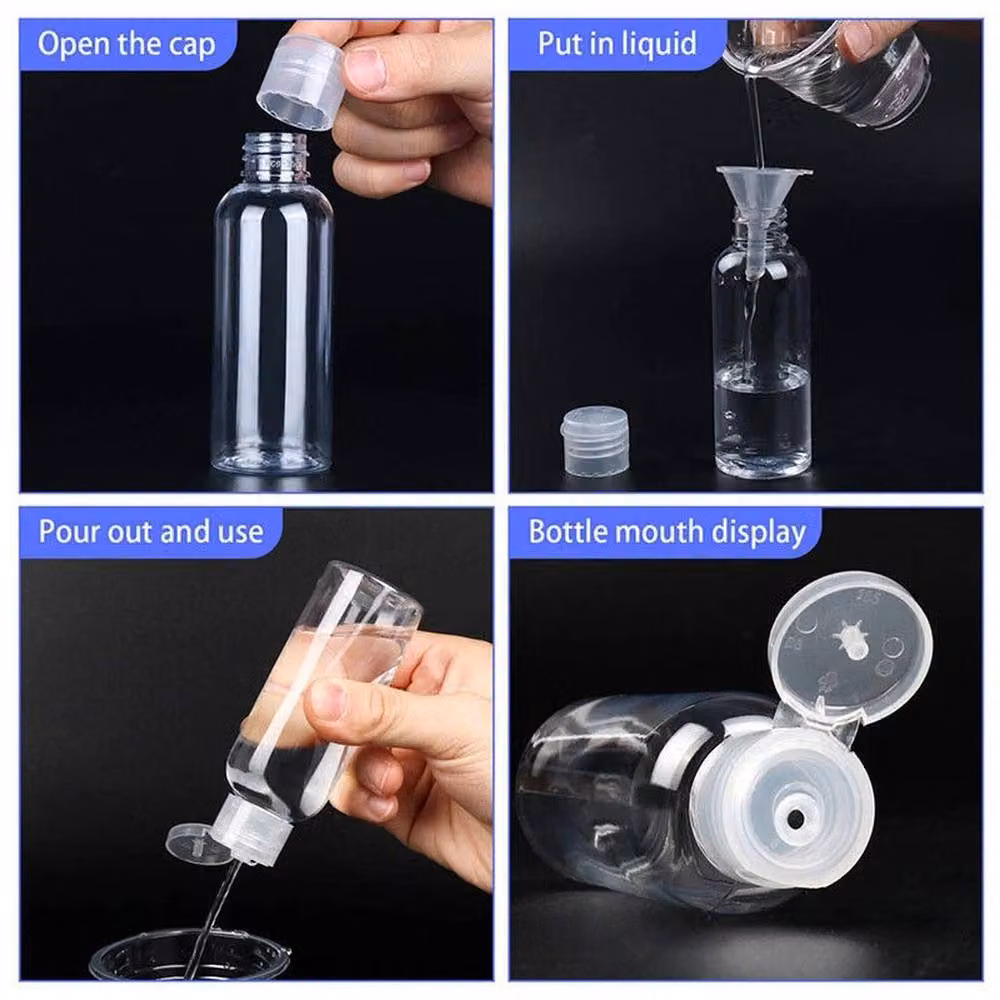 Open the cap

Put in liquid

Pour out and use

Bottle mouth display