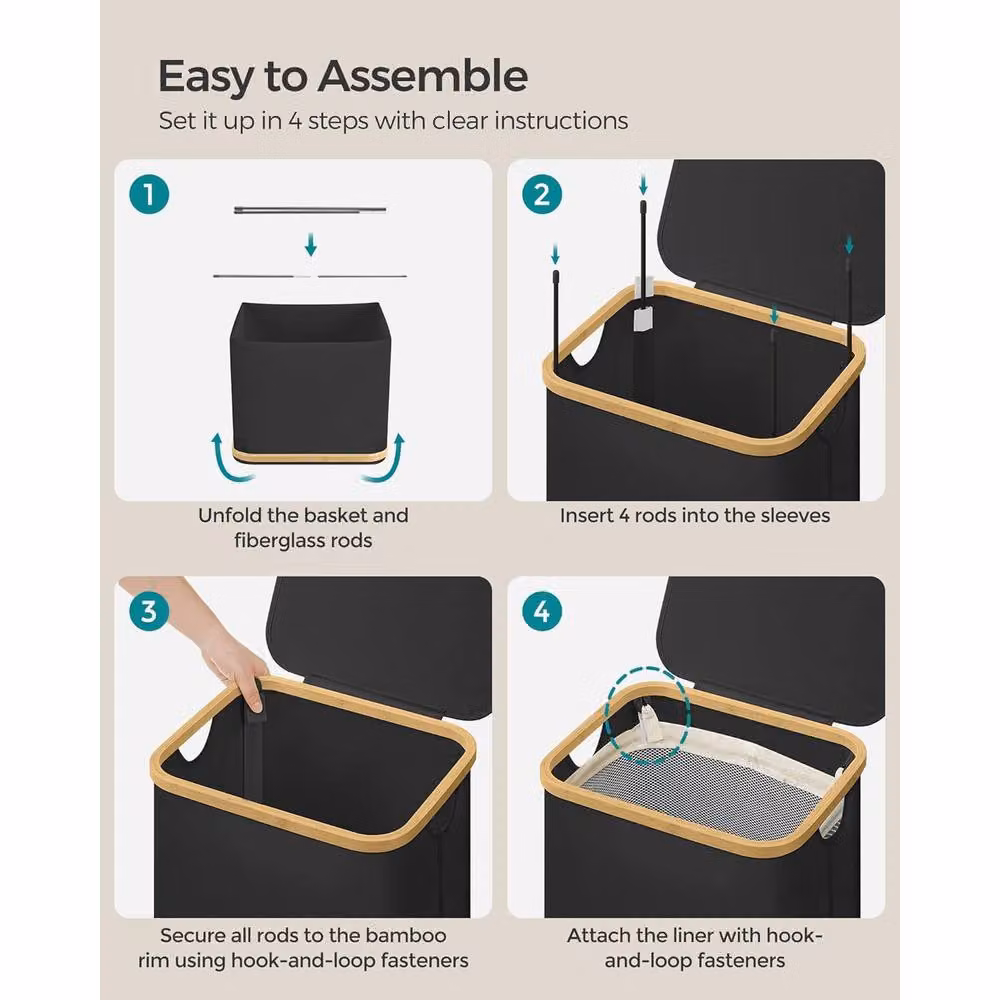 Easy to Assemble
Set it up in 4 steps with clear instructions

1
Unfold the basket and fiberglass rods

2
Insert 4 rods into the sleeves

3
Secure all rods to the bamboo rim using hook-and-loop fasteners

4
Attach the liner with hook-and-loop fasteners