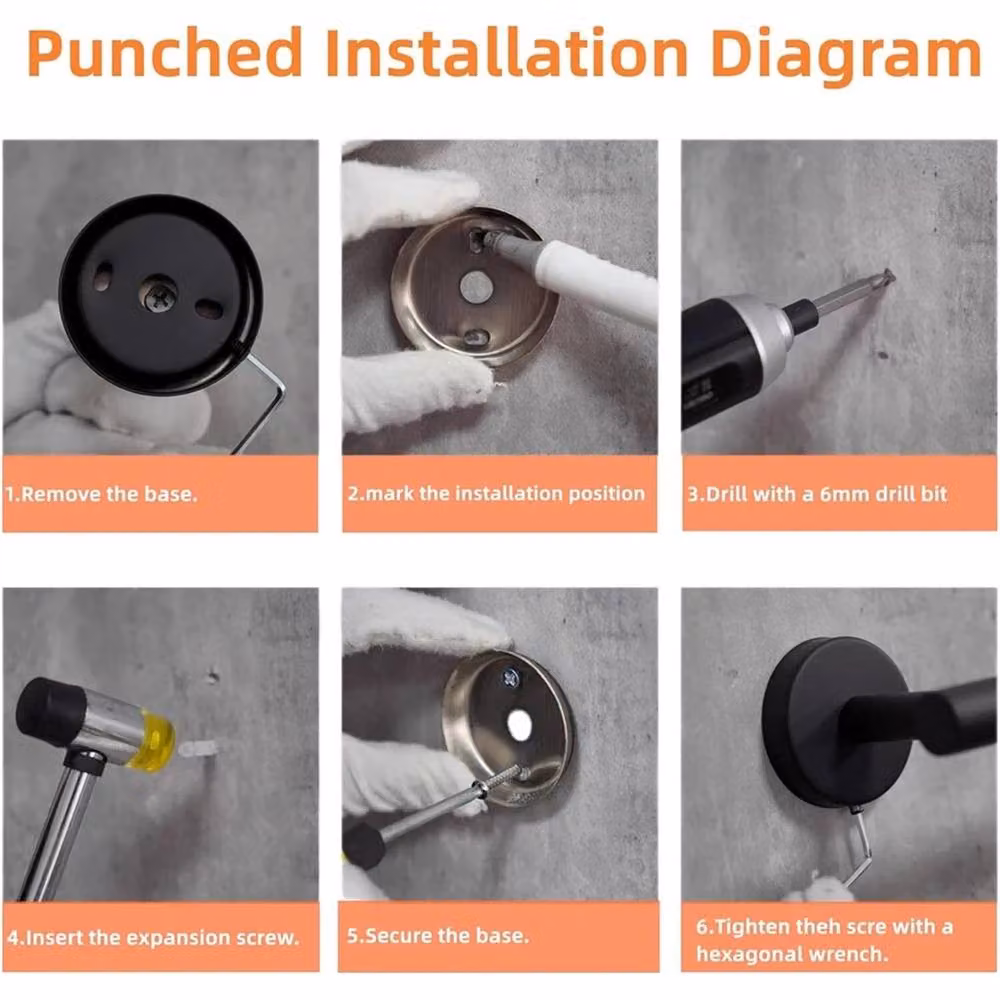 Punched Installation Diagram

1.Remove the base.

2.mark the installation position

3.Drill with a 6mm drill bit

4.Insert the expansion screw.

5.Secure the base.

6.Tighten theh scre with a hexagonal wrench.