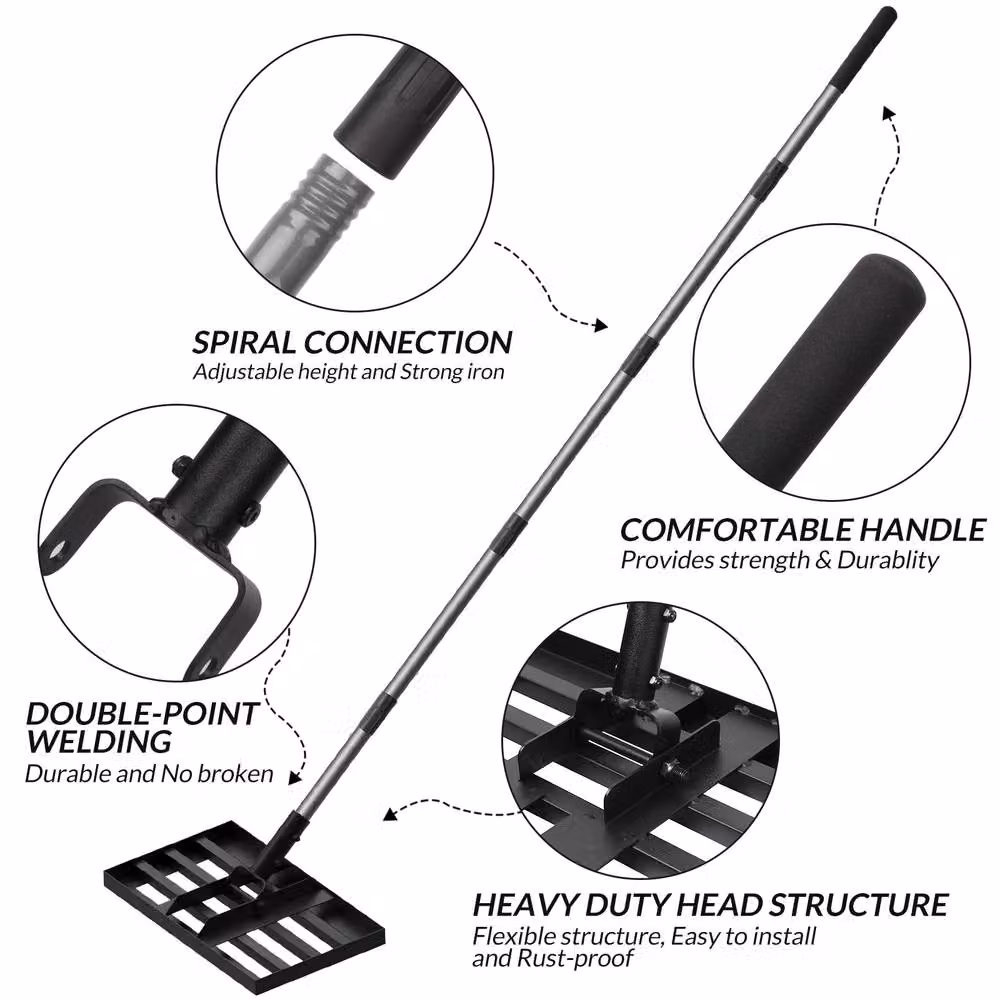 SPIRAL CONNECTION
Adjustable height and Strong iron

COMFORTABLE HANDLE
Provides strength & Durablity

DOUBLE-POINT WELDING
Durable and No broken

HEAVY DUTY HEAD STRUCTURE
Flexible structure, Easy to install and Rust-proof