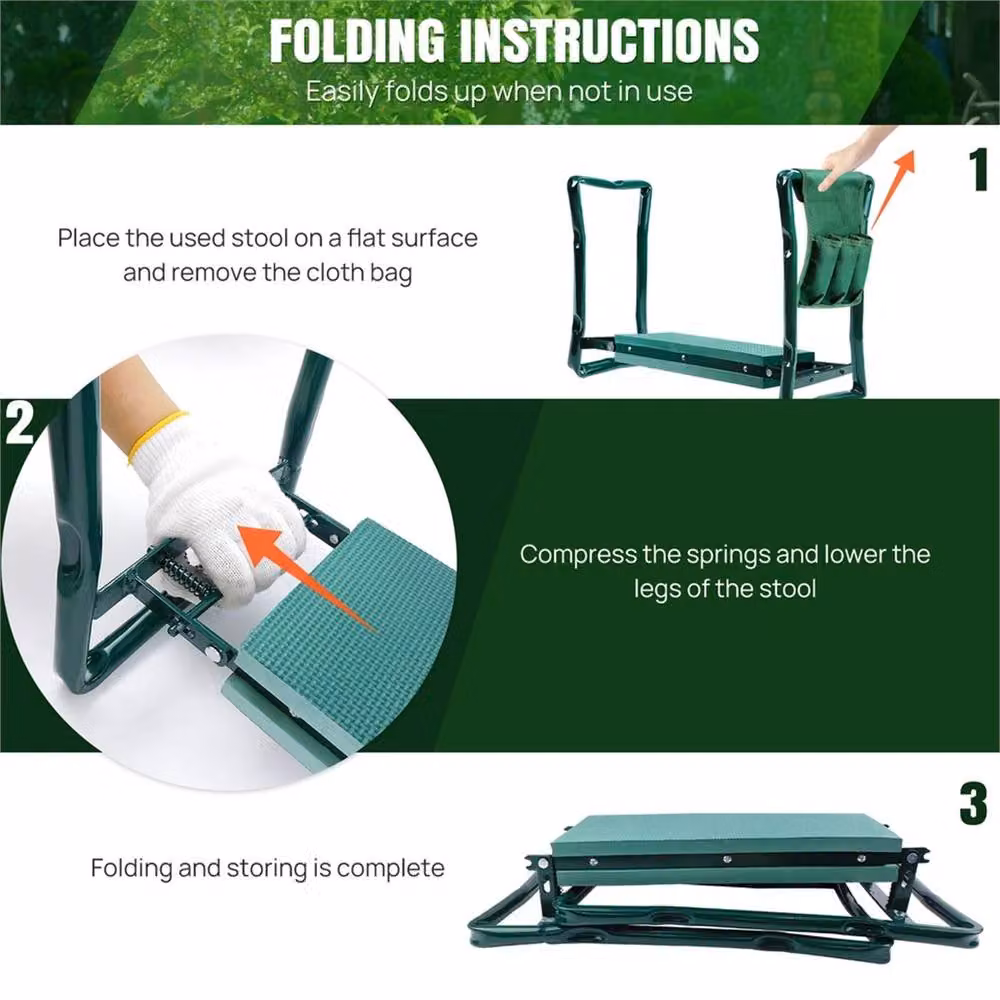 FOLDING INSTRUCTIONS
Easily folds up when not in use

1

Place the used stool on a flat surface and remove the cloth bag

2

Compress the springs and lower the legs of the stool

3

Folding and storing is complete