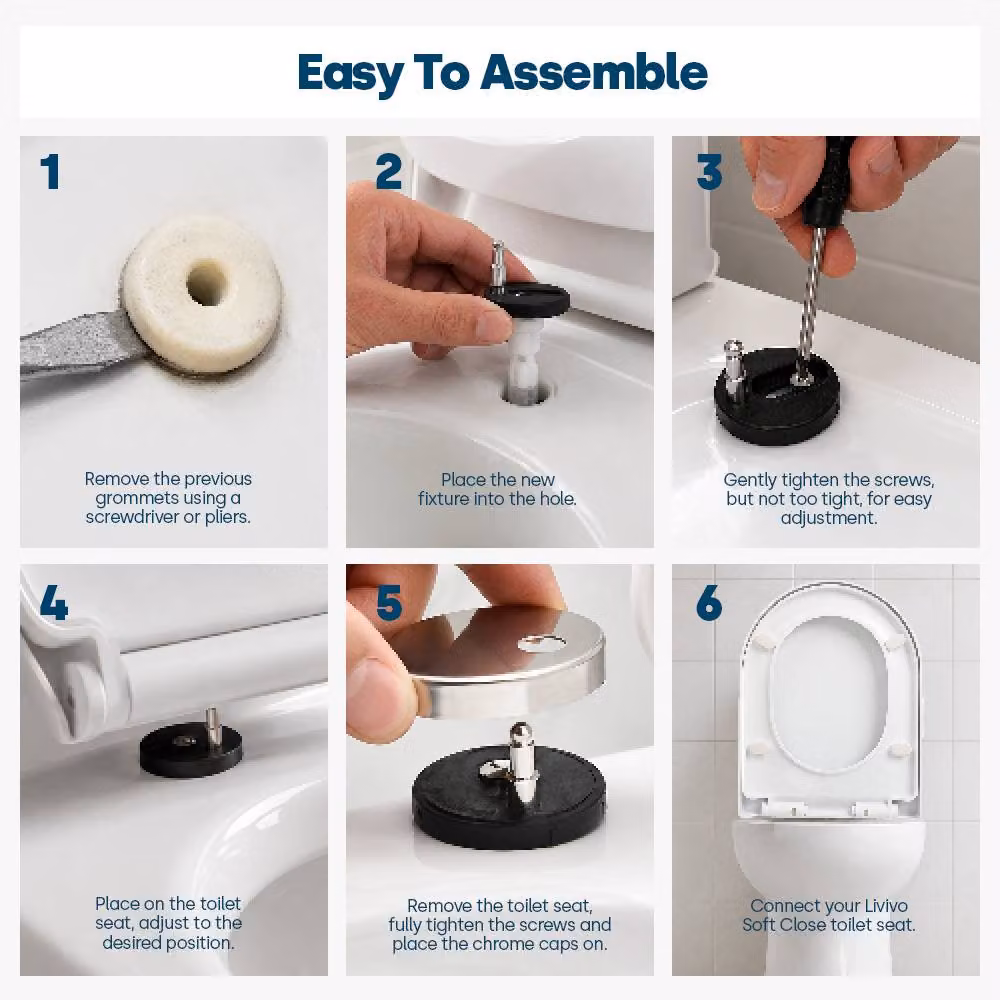 Easy To Assemble

1

Remove the previous grommets using a screwdriver or pliers.

2

Place the new fixture into the hole.

3

Gently tighten the screws, but not too tight, for easy adjustment.

4

Place on the toilet seat, adjust to the desired position.

5

Remove the toilet seat, fully tighten the screws and place the chrome caps on.

6

Connect your Livivo Soft Close toilet seat.