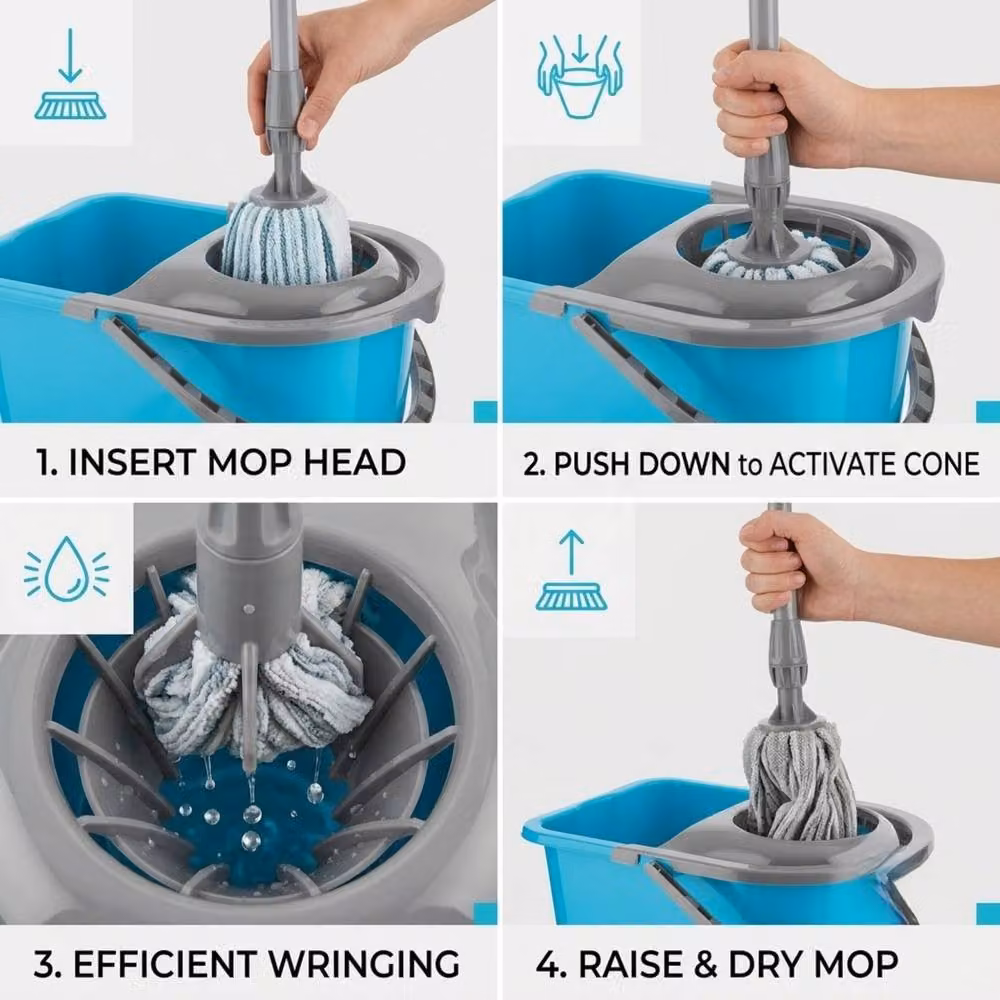 1. INSERT MOP HEAD

2. PUSH DOWN to ACTIVATE CONE

3. EFFICIENT WRINGING

4. RAISE & DRY MOP