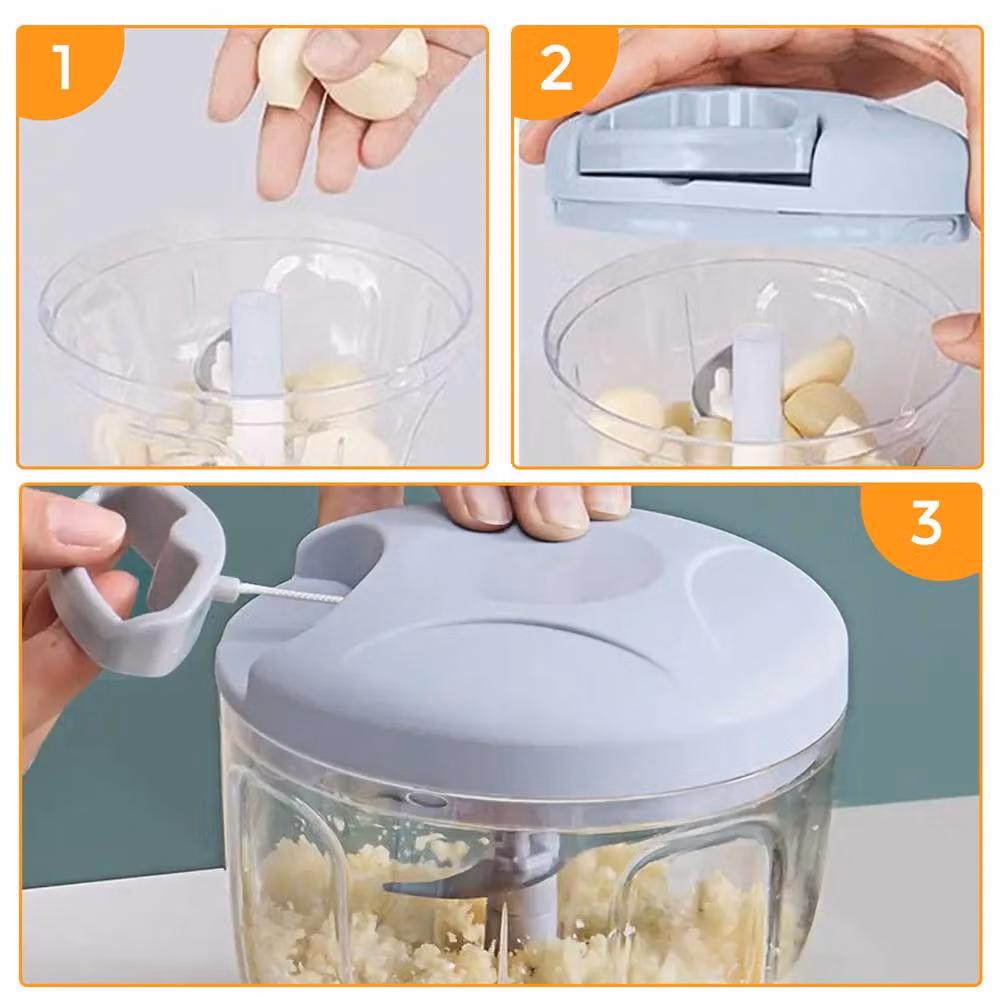 1

2

3